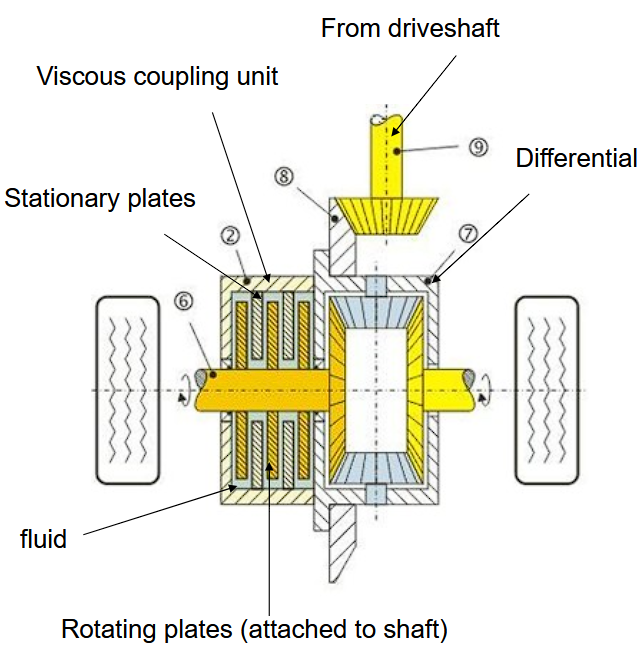 From driveshaft

Viscous coupling unit

⑨

Differential

⑧

Stationary plates

②

⑦

⑥

fluid

Rotating plates (attached to shaft)