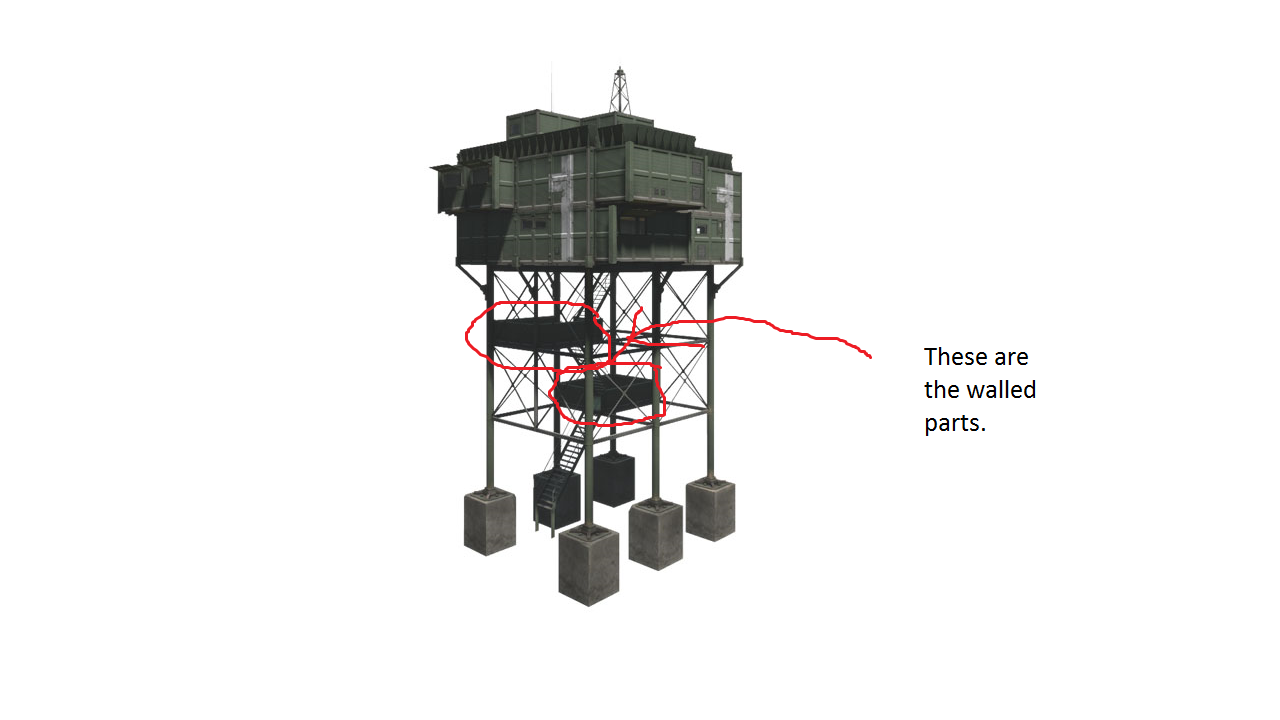 These are the walled parts.