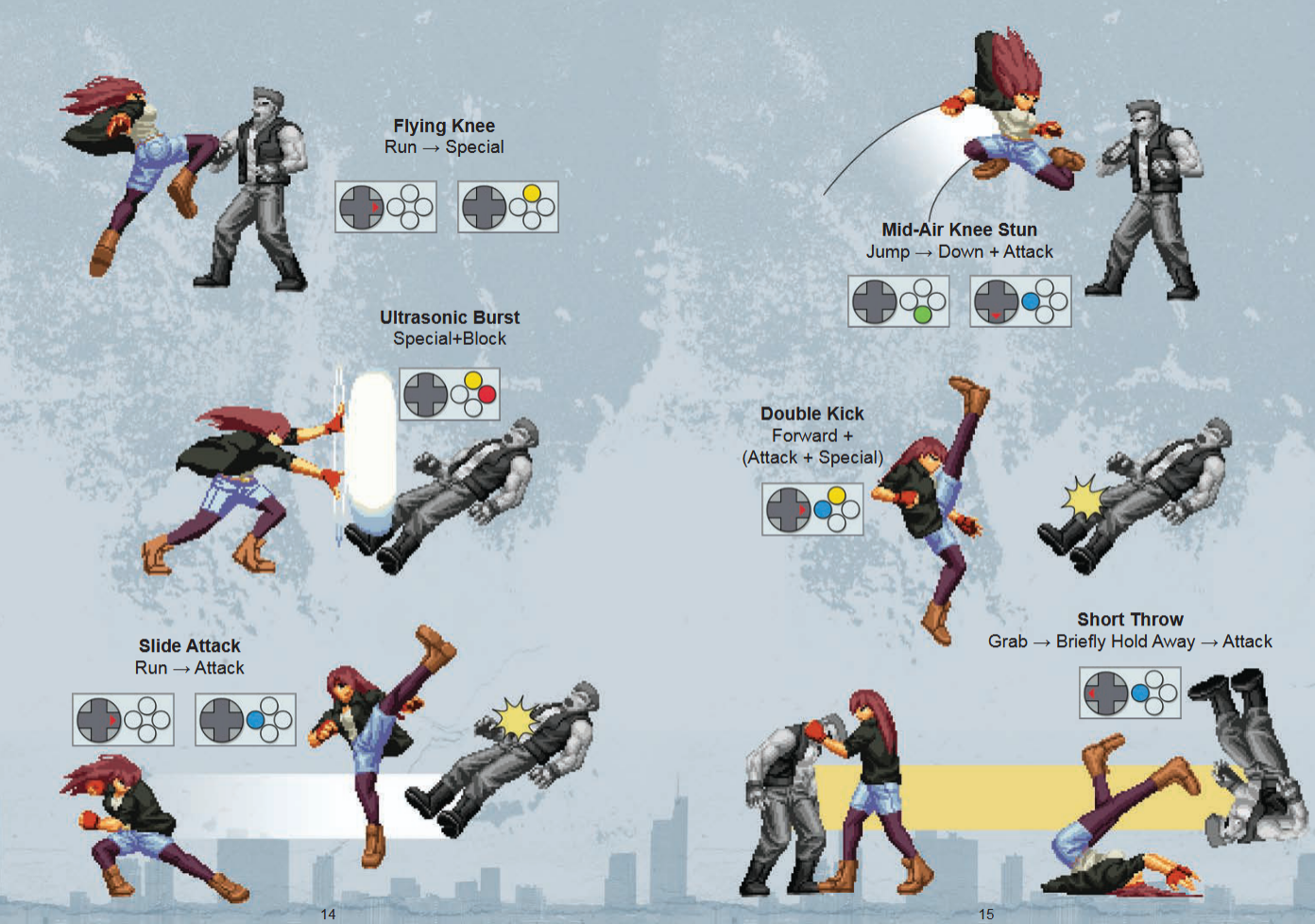 Flying Knee
Run → Special

Ultrasonic Burst
Special+Block

Slide Attack
Run → Attack

14

Mid-Air Knee Stun
Jump → Down + Attack

Double Kick
Forward +
(Attack + Special)

Short Throw
Grab → Briefly Hold Away → Attack

15