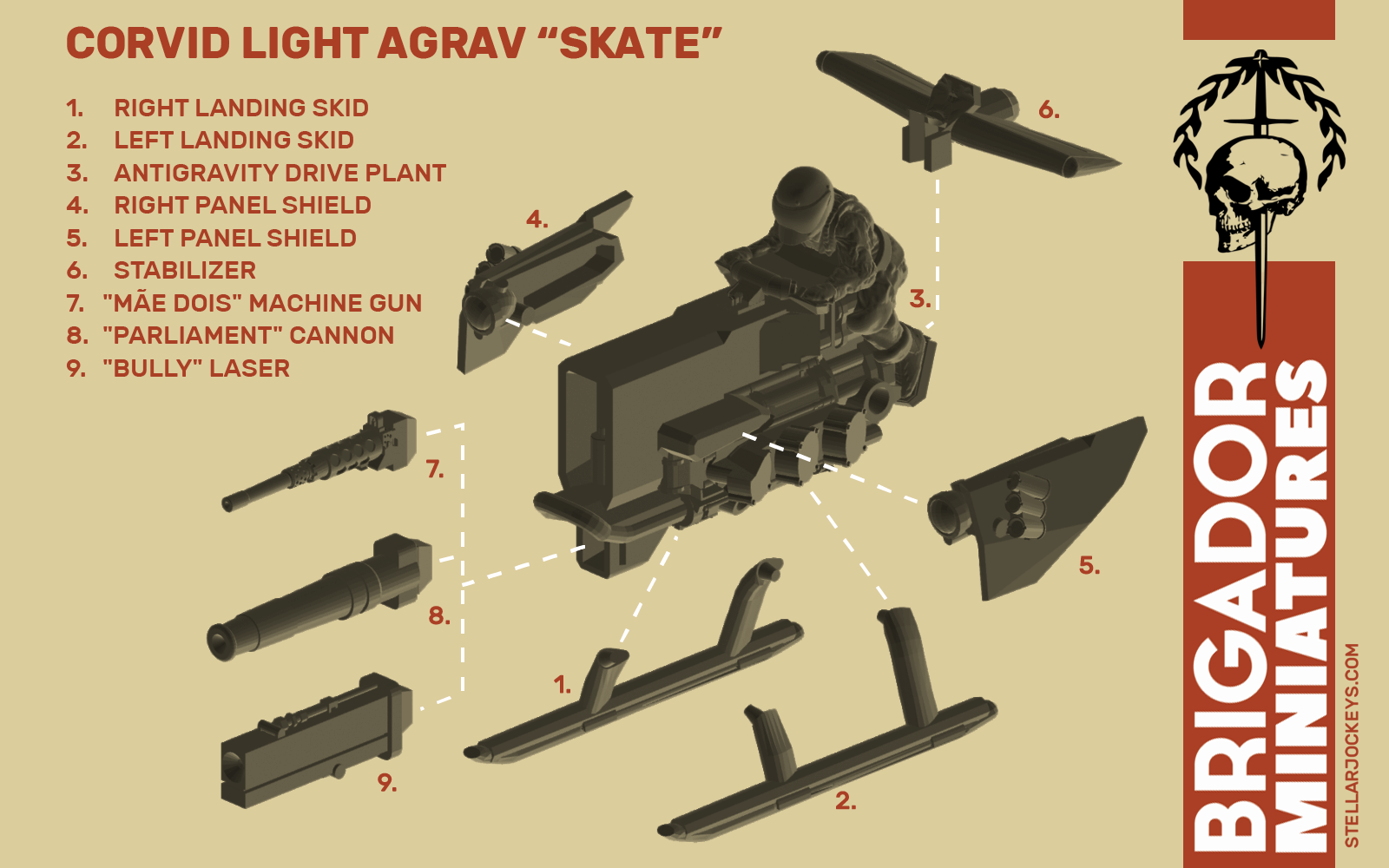 CORVID LIGHT AGRAV “SKATE”

1. RIGHT LANDING SKID
2. LEFT LANDING SKID
3. ANTIGRAVITY DRIVE PLANT
4. RIGHT PANEL SHIELD
5. LEFT PANEL SHIELD
6. STABILIZER
7. "MÃE DOIS" MACHINE GUN
8. "PARLIAMENT" CANNON
9. "BULLY" LASER

6.

4.

3.

7.

5.

8.

1.

9.

2.

BRIGADOR MINIATURES

STELLARJOCKEYS.COM