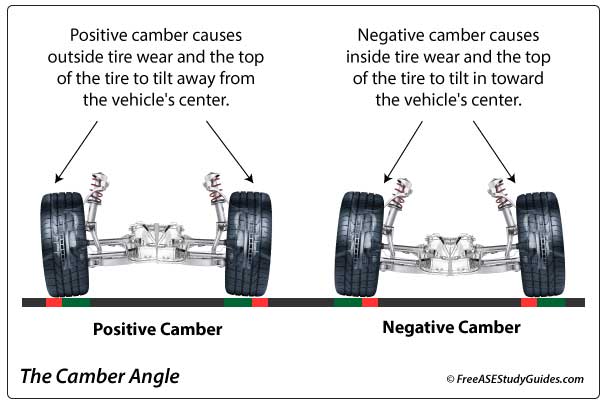 Positive camber causes outside tire wear and the top of the tire to tilt away from the vehicle's center.

Negative camber causes inside tire wear and the top of the tire to tilt in toward the vehicle's center.

Positive Camber

Negative Camber

The Camber Angle

© FreeASEStudyGuides.com