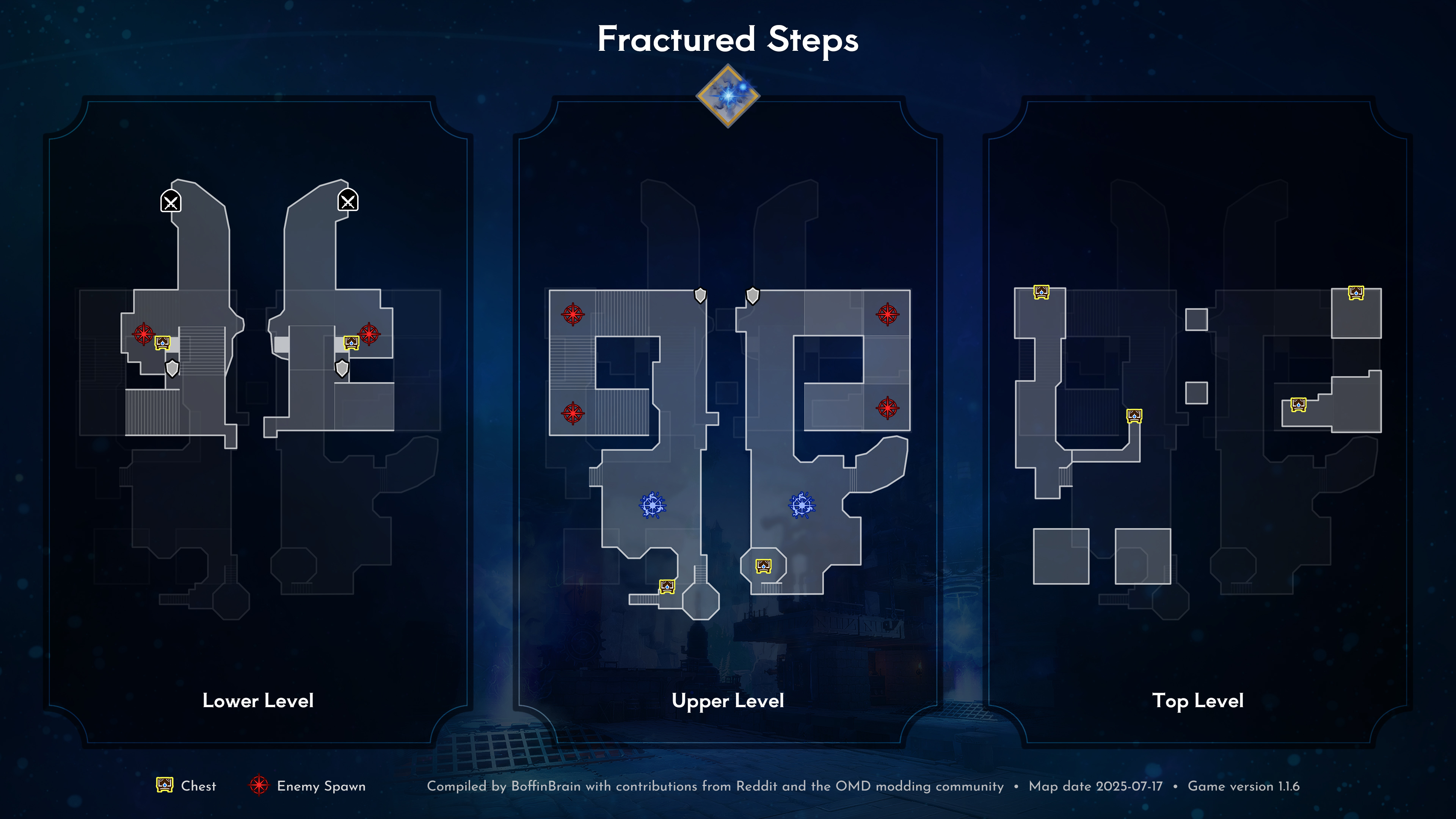 Fractured Steps

Lower Level

Upper Level

Top Level

Chest Enemy Spawn Compiled by BoffinBrain with contributions from Reddit and the OMD modding community • Map date 2025-07-17 • Game version 1.1.6