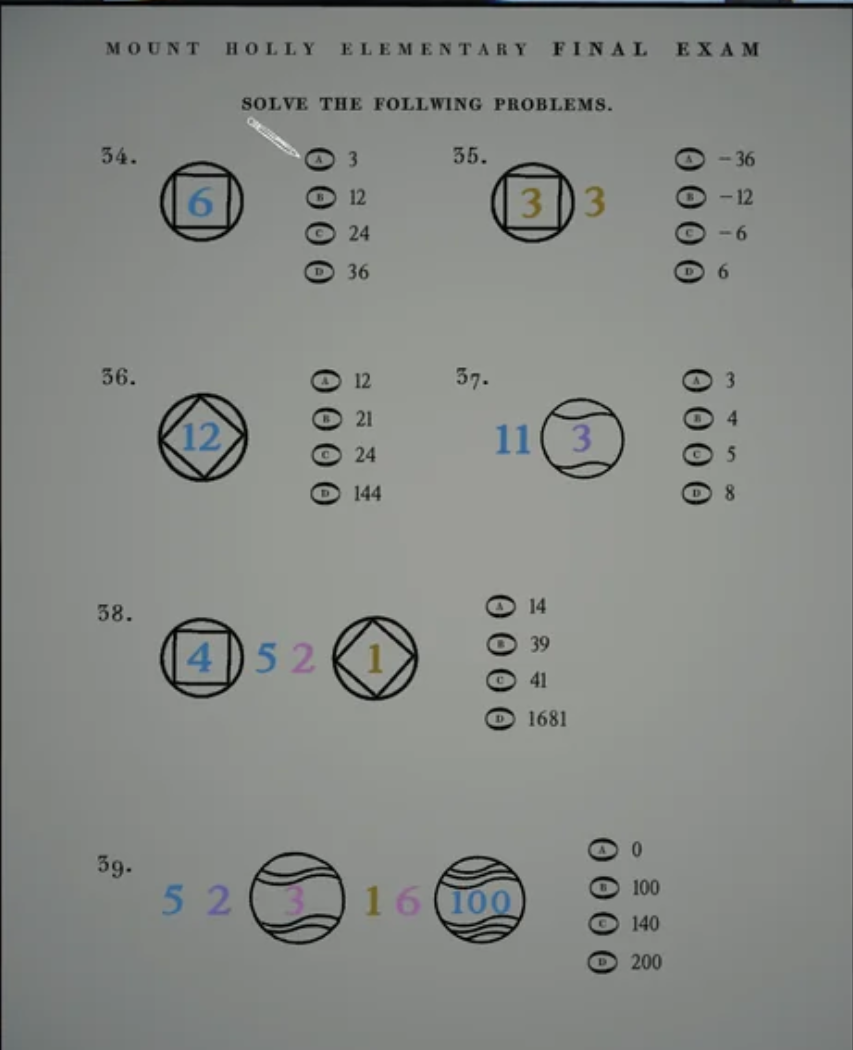 MOUNT HOLLY ELEMENTARY FINAL EXAM

SOLVE THE FOLLWING PROBLEMS.

34.

6

A 3
B 12
C 24
D 36

35.

3 3

A −36
B −12
C −6
D 6

36.

12

A 12
B 21
C 24
D 144

37.

11 3

A 3
B 4
C 5
D 8

38.

4 5 2 1

A 14
B 39
C 41
D 1681

39.

5 2 3 1 6 100

A 0
B 100
C 140
D 200