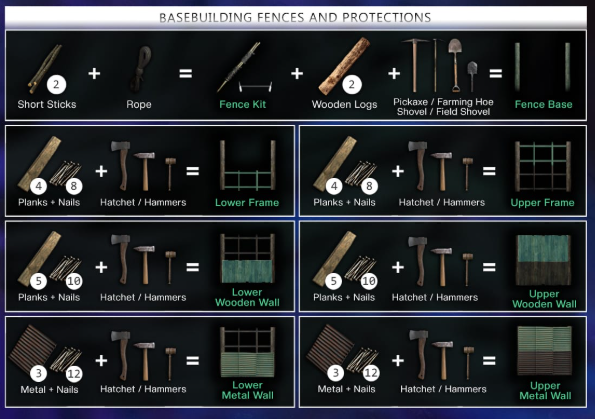 BASEBUILDING FENCES AND PROTECTIONS

2 Short Sticks + Rope = Fence Kit + 2 Wooden Logs + Pickaxe / Farming Hoe Shovel / Field Shovel = Fence Base

4 8 Planks + Nails + Hatchet / Hammers = Lower Frame

4 8 Planks + Nails + Hatchet / Hammers = Upper Frame

5 10 Planks + Nails + Hatchet / Hammers = Lower Wooden Wall

5 10 Planks + Nails + Hatchet / Hammers = Upper Wooden Wall

3 12 Metal + Nails + Hatchet / Hammers = Lower Metal Wall

3 12 Metal + Nails + Hatchet / Hammers = Upper Metal Wall