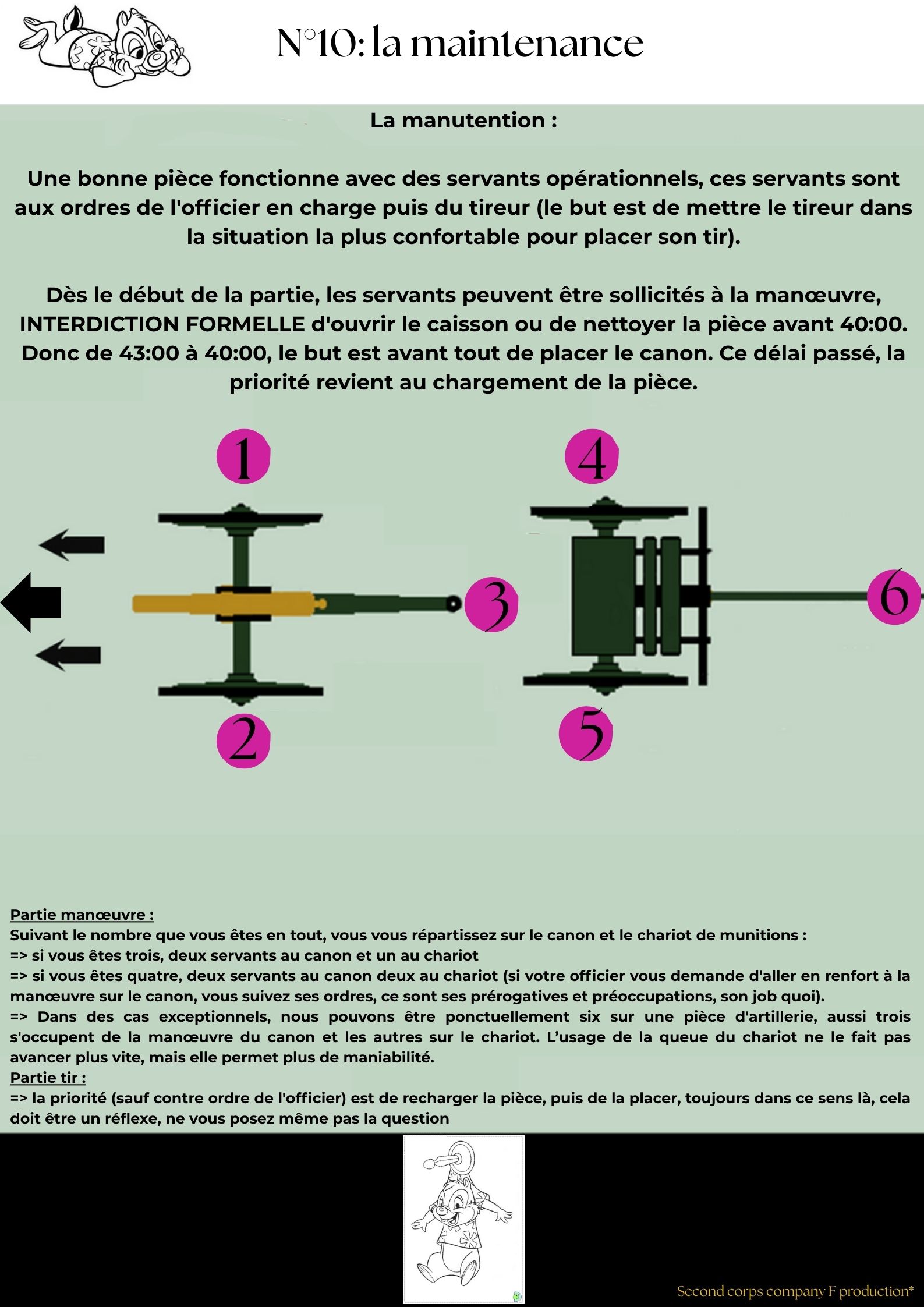 N°10: la maintenance

La manutention :

Une bonne pièce fonctionne avec des servants opérationnels, ces servants sont aux ordres de l'officier en charge puis du tireur (le but est de mettre le tireur dans la situation la plus confortable pour placer son tir).

Dès le début de la partie, les servants peuvent être sollicités à la manœuvre, INTERDICTION FORMELLE d'ouvrir le caisson ou de nettoyer la pièce avant 40:00. Donc de 43:00 à 40:00, le but est avant tout de placer le canon. Ce délai passé, la priorité revient au chargement de la pièce.

1
4
3
6
2
5

Partie manœuvre :
Suivant le nombre que vous êtes en tout, vous vous répartissez sur le canon et le chariot de munitions :
=> si vous êtes trois, deux servants au canon et un au chariot
=> si vous êtes quatre, deux servants au canon deux au chariot (si votre officier vous demande d'aller en renfort à la manœuvre sur le canon, vous suivez ses ordres, ce sont ses prérogatives et préoccupations, son job quoi).
=> Dans des cas exceptionnels, nous pouvons être ponctuellement six sur une pièce d'artillerie, aussi trois s'occupent de la manœuvre du canon et les autres sur le chariot. L'usage de la queue du chariot ne le fait pas avancer plus vite, mais elle permet plus de maniabilité.
Partie tir :
=> la priorité (sauf contre ordre de l'officier) est de recharger la pièce, puis de la placer, toujours dans ce sens là, cela doit être un réflexe, ne vous posez même pas la question

Second corps company F production*