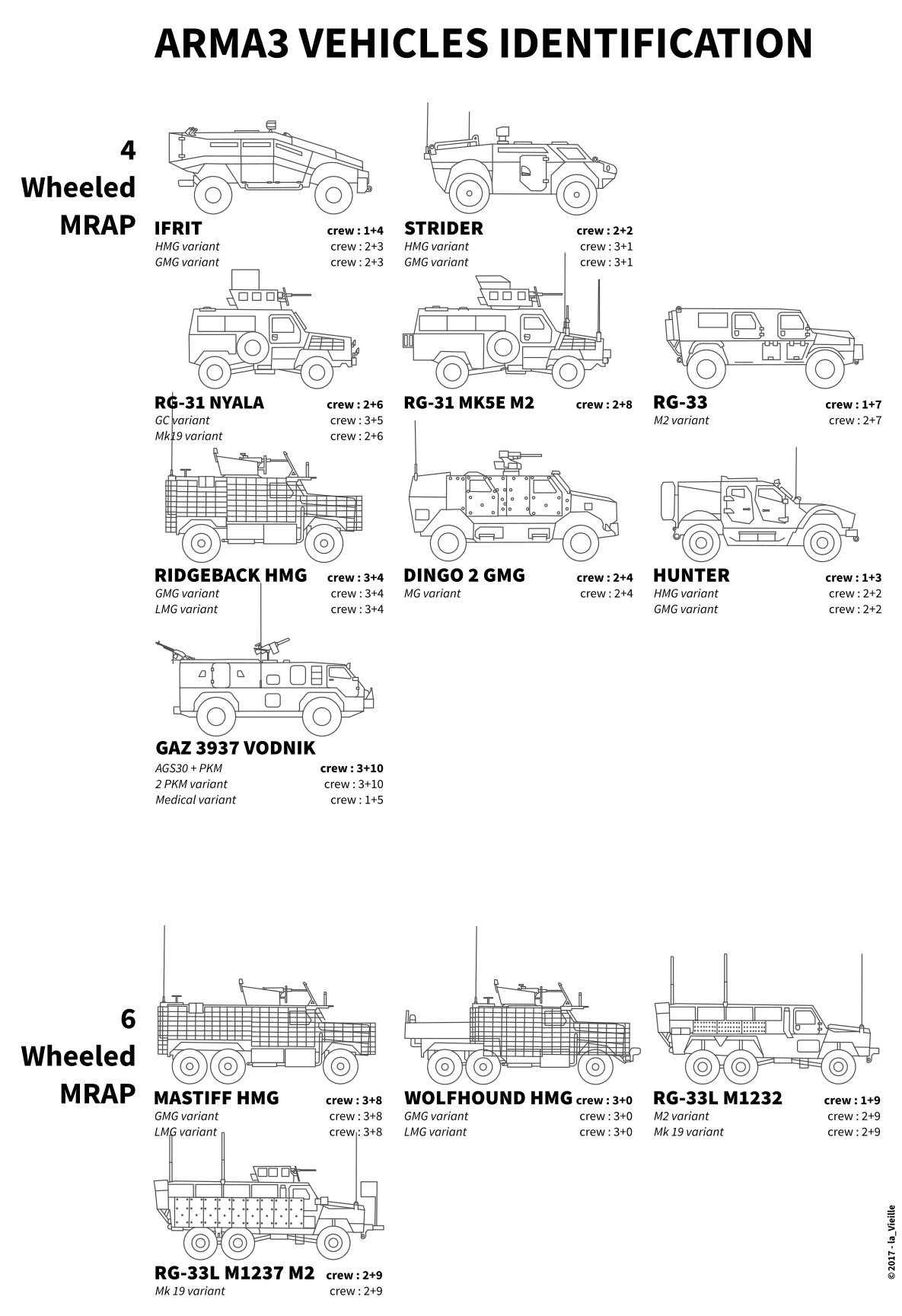 ARMA3 VEHICLES IDENTIFICATION

4 Wheeled MRAP

IFRIT crew : 1+4
HMG variant crew : 2+3
GMG variant crew : 2+3

STRIDER crew : 2+2
HMG variant crew : 3+1
GMG variant crew : 3+1

RG-31 NYALA crew : 2+6
GC variant crew : 3+5
Mk19 variant crew : 2+6

RG-31 MK5E M2 crew : 2+8

RG-33 crew : 1+7
M2 variant crew : 2+7

RIDGEBACK HMG crew : 3+4
GMG variant crew : 3+4
LMG variant crew : 3+4

DINGO 2 GMG crew : 2+4
MG variant crew : 2+4

HUNTER crew : 1+3
HMG variant crew : 2+2
GMG variant crew : 2+2

GAZ 3937 VODNIK
AGS30 + PKM crew : 3+10
2 PKM variant crew : 3+10
Medical variant crew : 1+5

6 Wheeled MRAP

MASTIFF HMG crew : 3+8
GMG variant crew : 3+8
LMG variant crew : 3+8

WOLFHOUND HMG crew : 3+0
GMG variant crew : 3+0
LMG variant crew : 3+0

RG-33L M1232 crew : 1+9
M2 variant crew : 2+9
Mk 19 variant crew : 2+9

RG-33L M1237 M2 crew : 2+9
Mk 19 variant crew : 2+9

© 2017 - la_Vieille