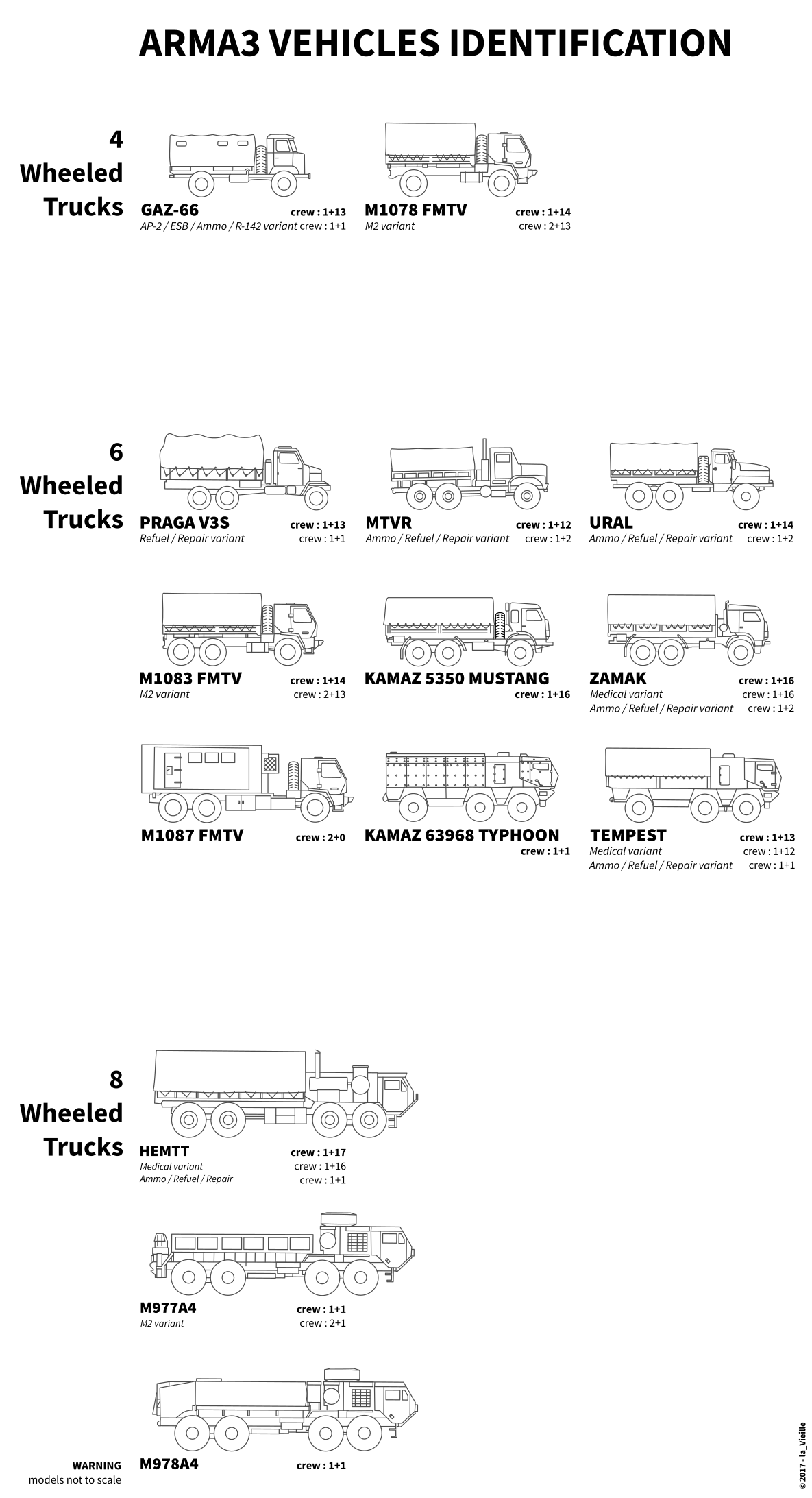 ARMA3 VEHICLES IDENTIFICATION

4 Wheeled Trucks

GAZ-66 crew : 1+13
AP-2 / ESB / Ammo / R-142 variant crew : 1+1

M1078 FMTV crew : 1+14
M2 variant crew : 2+13

6 Wheeled Trucks

PRAGA V3S crew : 1+13
Refuel / Repair variant crew : 1+1

MTVR crew : 1+12
Ammo / Refuel / Repair variant crew : 1+2

URAL crew : 1+14
Ammo / Refuel / Repair variant crew : 1+2

M1083 FMTV crew : 1+14
M2 variant crew : 2+13

KAMAZ 5350 MUSTANG crew : 1+16

ZAMAK crew : 1+16
Medical variant crew : 1+16
Ammo / Refuel / Repair variant crew : 1+2

M1087 FMTV crew : 2+0

KAMAZ 63968 TYPHOON crew : 1+1

TEMPEST crew : 1+13
Medical variant crew : 1+12
Ammo / Refuel / Repair variant crew : 1+1

8 Wheeled Trucks

HEMTT crew : 1+17
Medical variant crew : 1+16
Ammo / Refuel / Repair crew : 1+1

M977A4 crew : 1+1
M2 variant crew : 2+1

M978A4 crew : 1+1

WARNING
models not to scale

©2017 - la_Vieille