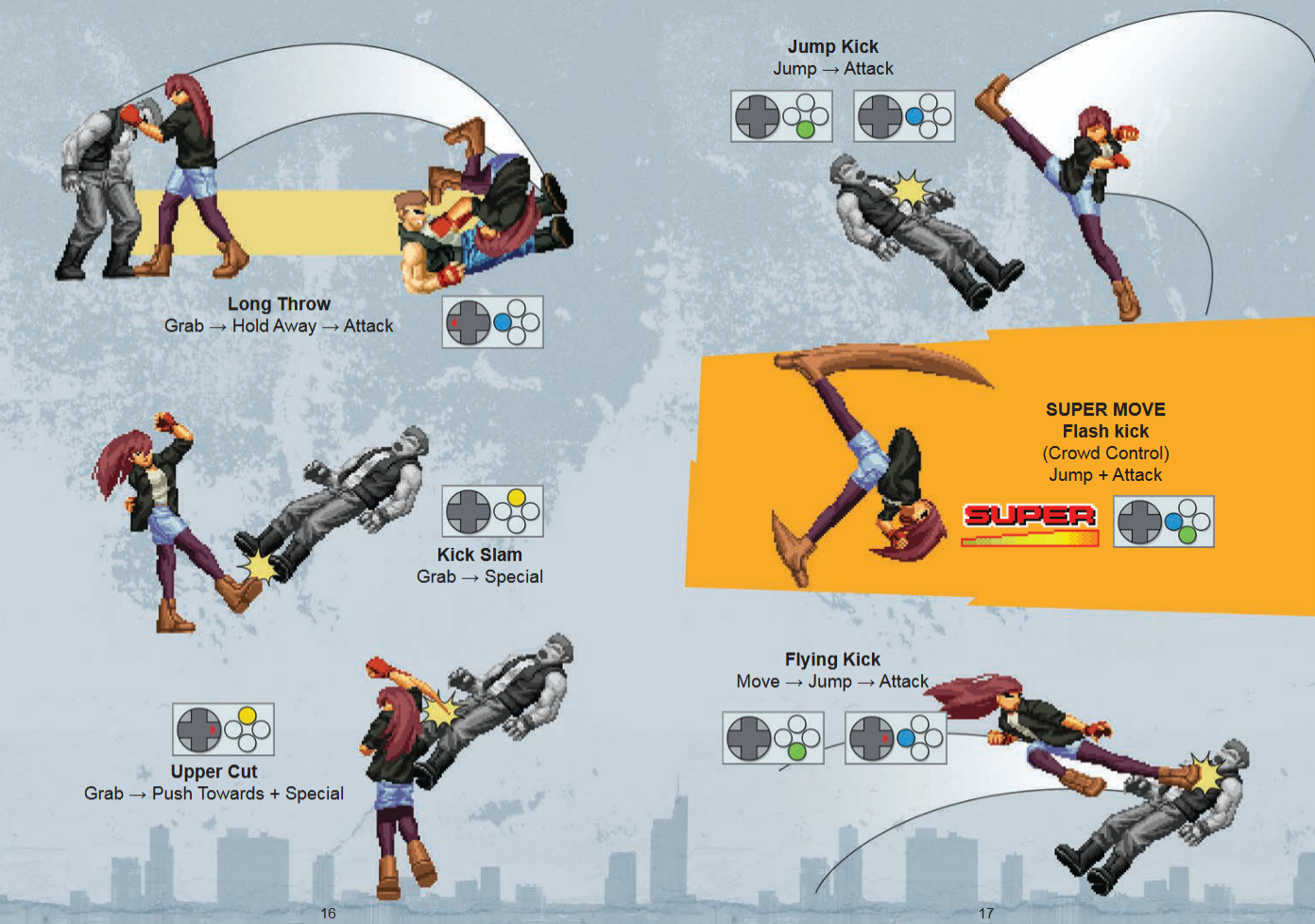 Long Throw
Grab → Hold Away → Attack

Kick Slam
Grab → Special

Upper Cut
Grab → Push Towards + Special

16

Jump Kick
Jump → Attack

SUPER MOVE
Flash kick
(Crowd Control)
Jump + Attack

SUPER

Flying Kick
Move → Jump → Attack

17