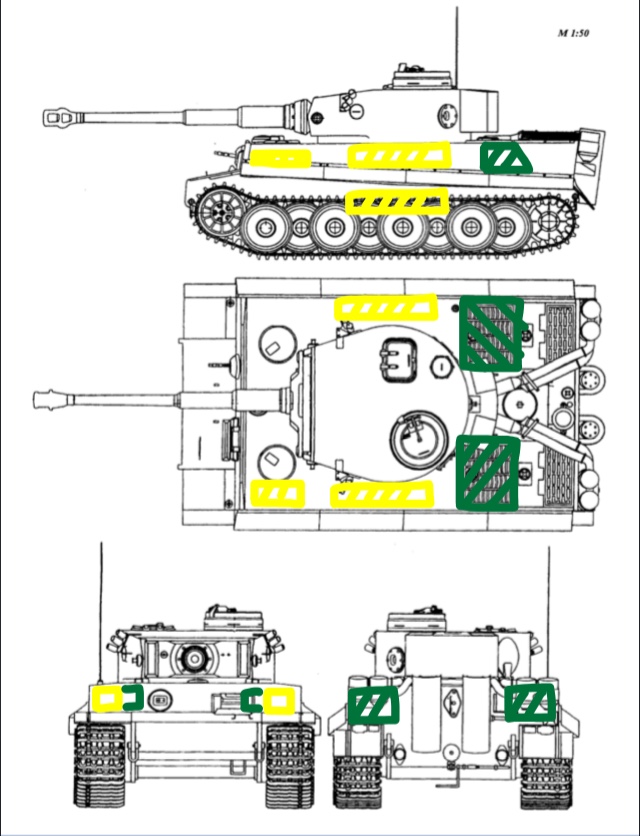 M 1:50