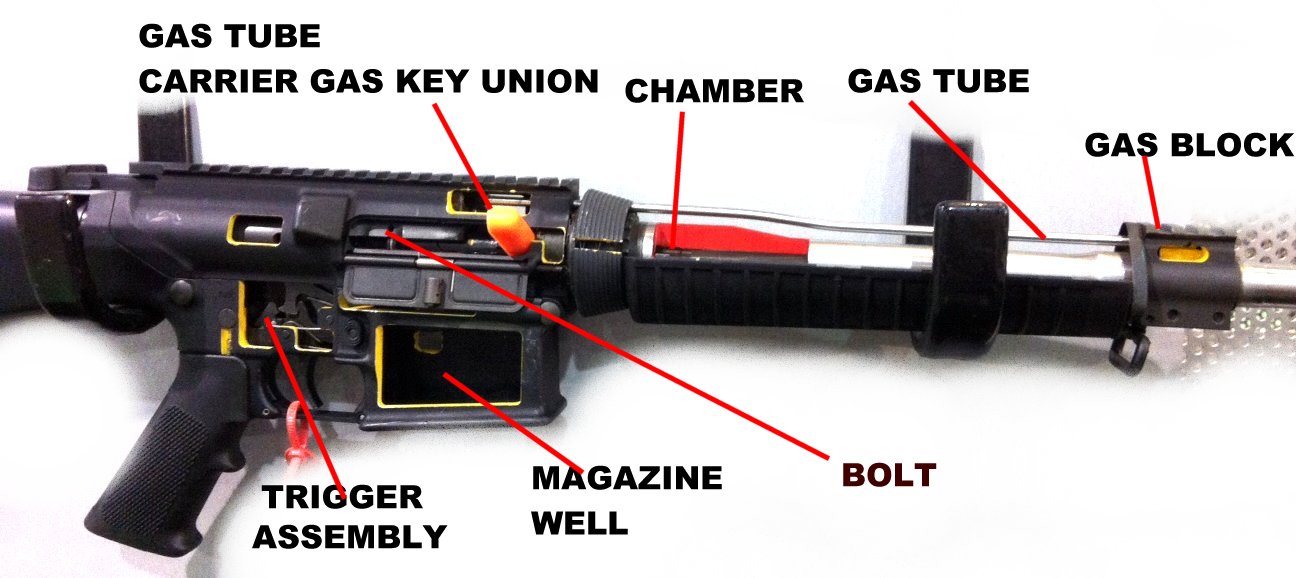 GAS TUBE
CARRIER GAS KEY UNION

CHAMBER

GAS TUBE

GAS BLOCK

TRIGGER
ASSEMBLY

MAGAZINE
WELL

BOLT