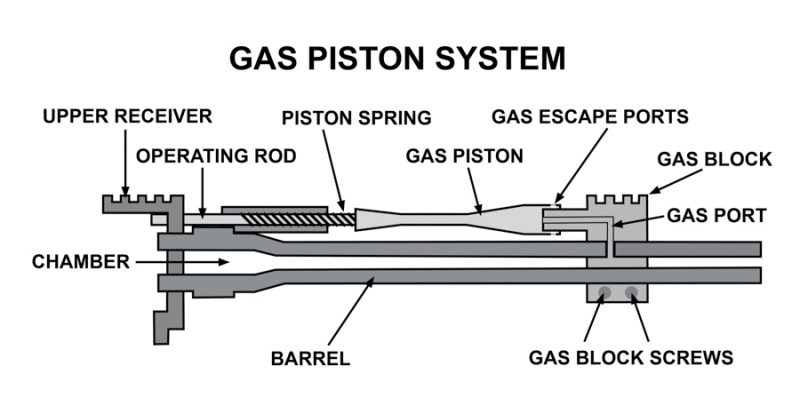 GAS PISTON SYSTEM

UPPER RECEIVER
PISTON SPRING
GAS ESCAPE PORTS
OPERATING ROD
GAS PISTON
GAS BLOCK
GAS PORT
CHAMBER
BARREL
GAS BLOCK SCREWS