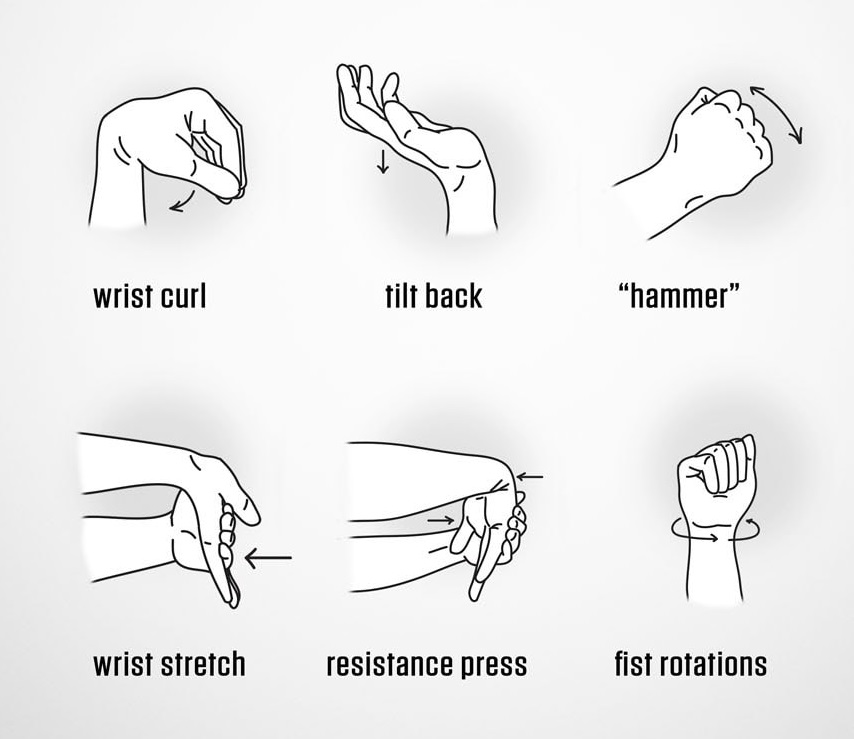 wrist curl

tilt back

“hammer”

wrist stretch

resistance press

fist rotations