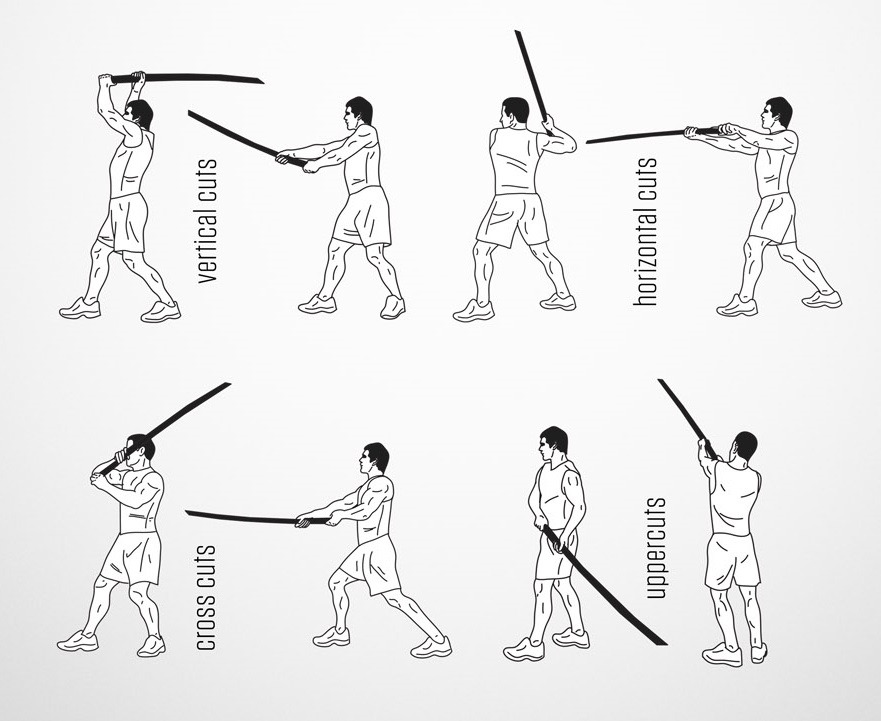 vertical cuts

horizontal cuts

cross cuts

uppercuts