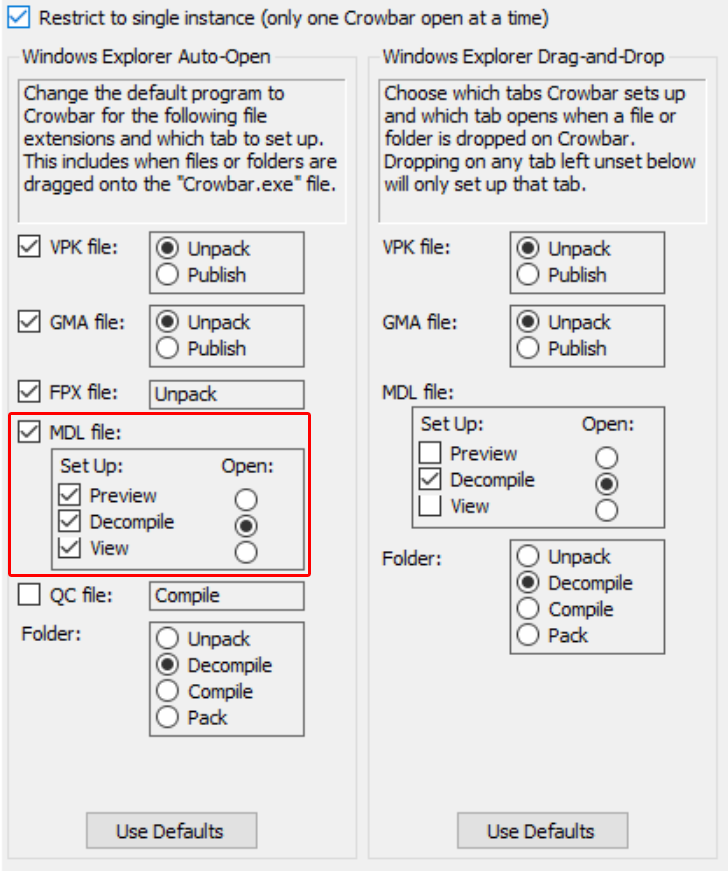 Restrict to single instance (only one Crowbar open at a time)

Windows Explorer Auto-Open

Change the default program to Crowbar for the following file extensions and which tab to set up. This includes when files or folders are dragged onto the "Crowbar.exe" file.

VPK file:
Unpack
Publish

GMA file:
Unpack
Publish

FPX file:
Unpack

MDL file:
Set Up:
Open:
Preview
Decompile
View

QC file:
Compile

Folder:
Unpack
Decompile
Compile
Pack

Use Defaults

Windows Explorer Drag-and-Drop

Choose which tabs Crowbar sets up and which tab opens when a file or folder is dropped on Crowbar. Dropping on any tab left unset below will only set up that tab.

VPK file:
Unpack
Publish

GMA file:
Unpack
Publish

MDL file:
Set Up:
Open:
Preview
Decompile
View

Folder:
Unpack
Decompile
Compile
Pack

Use Defaults