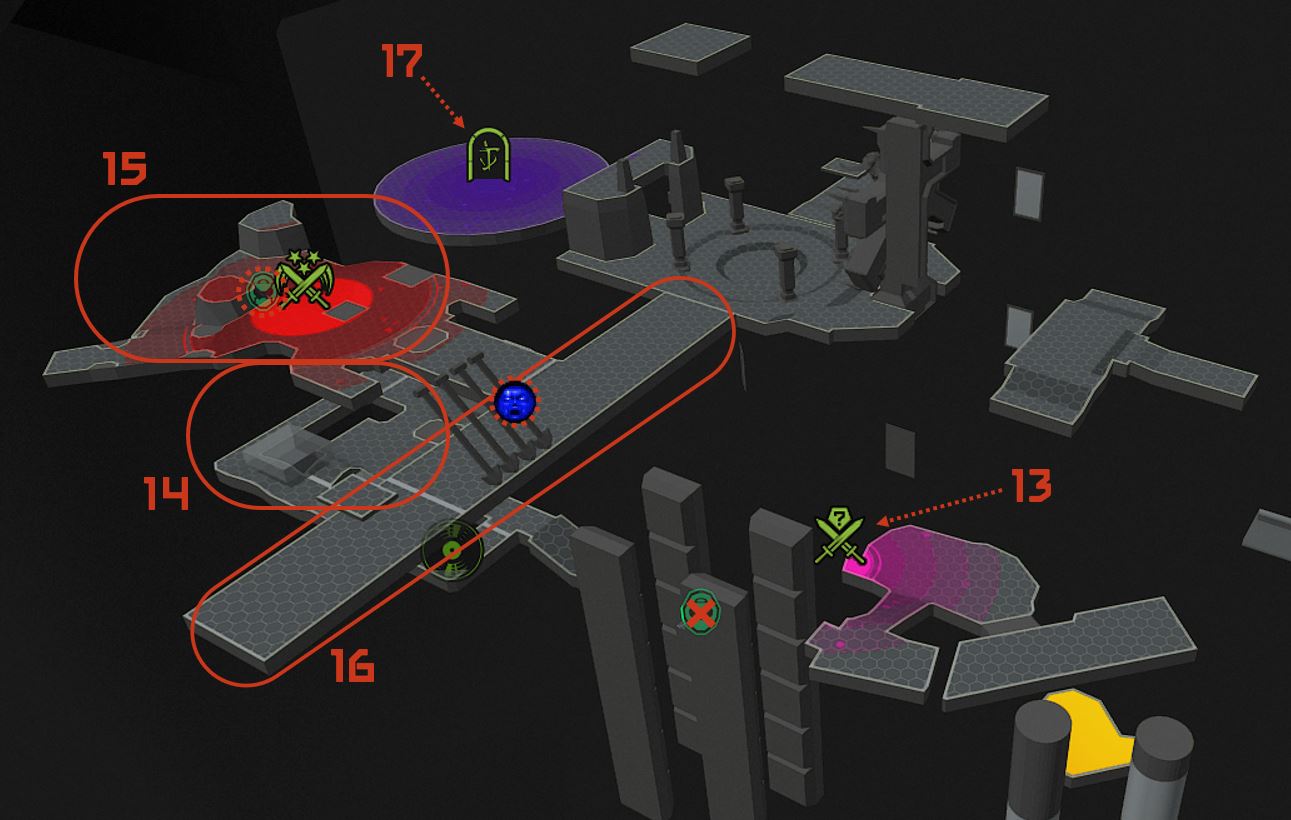 17

15

14

13

16