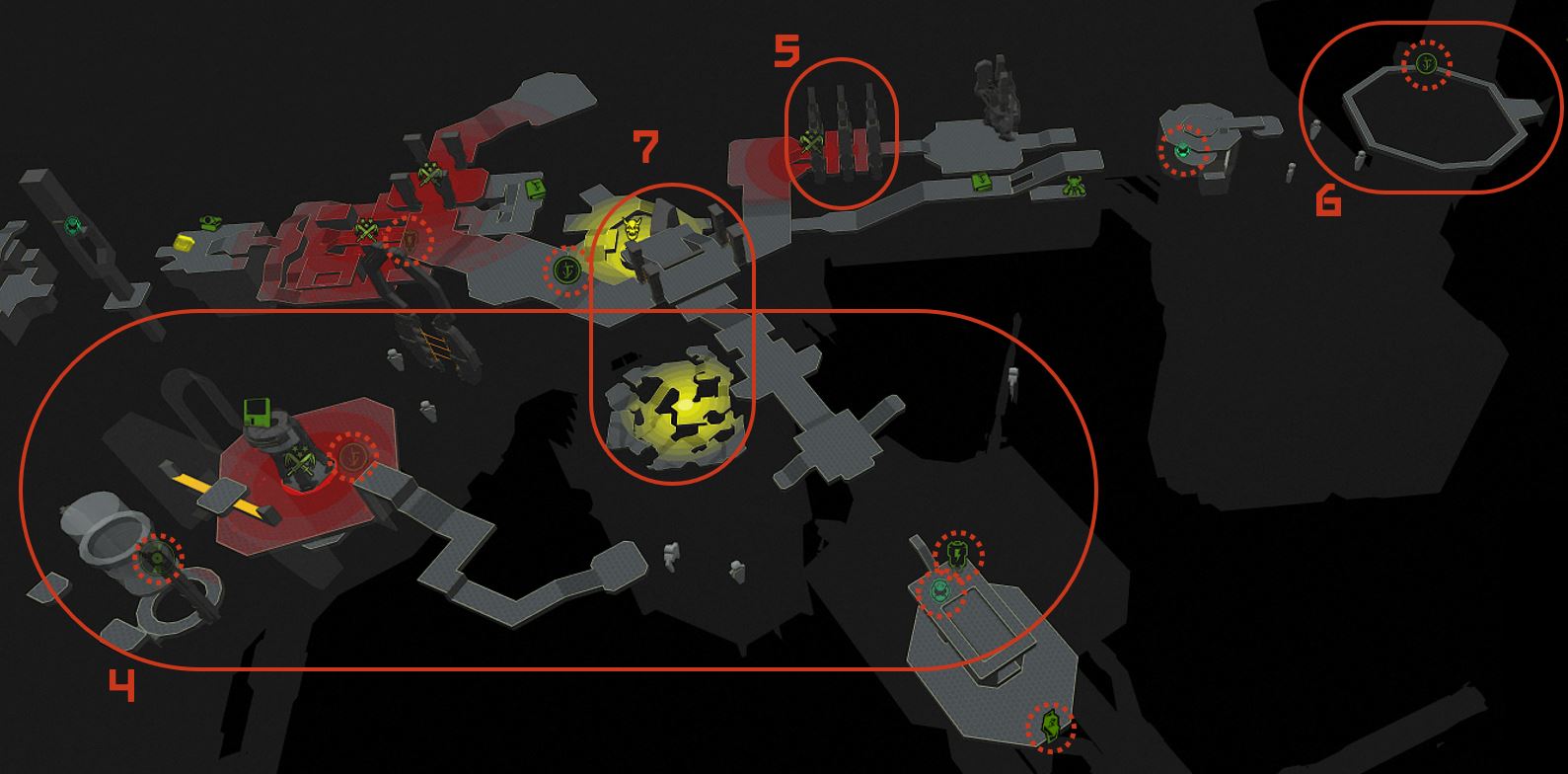 5
7
6
4