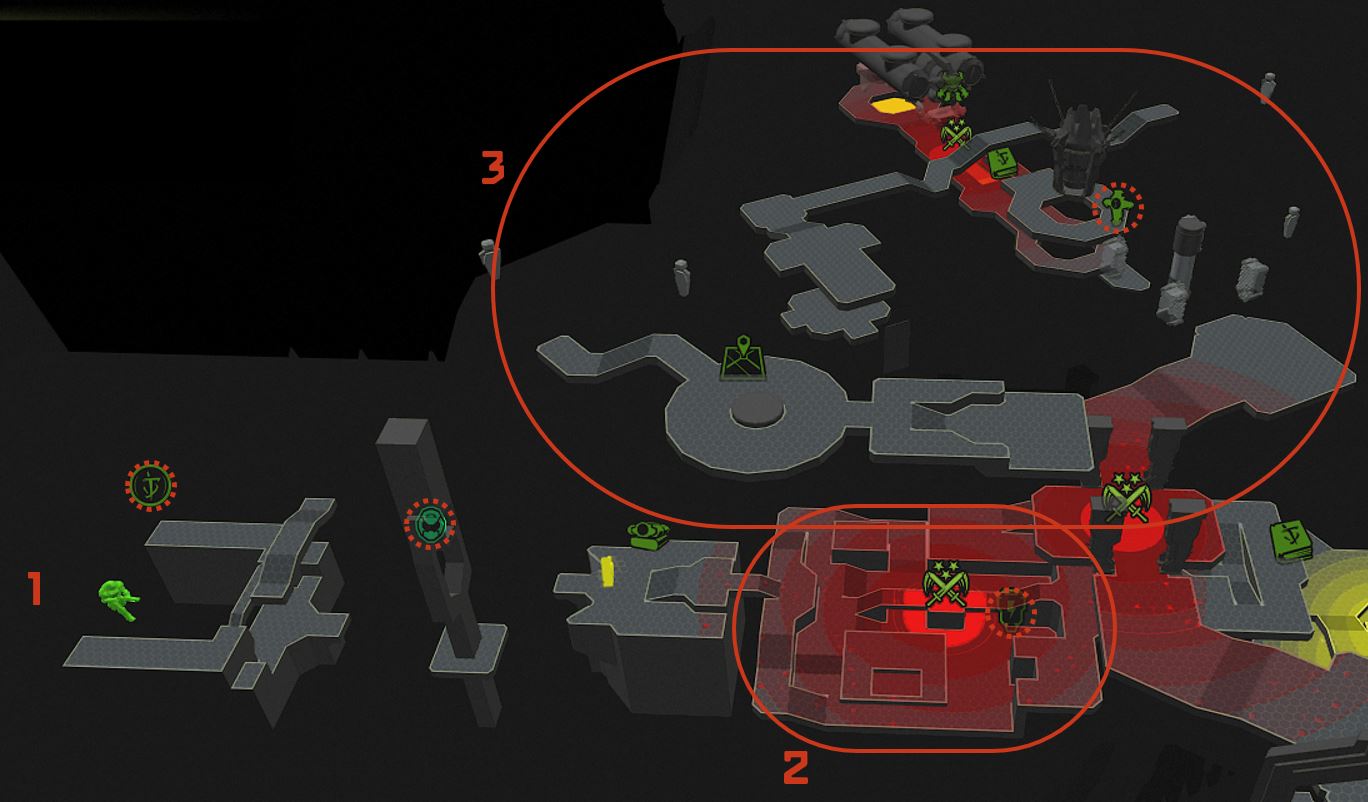 3

1

2