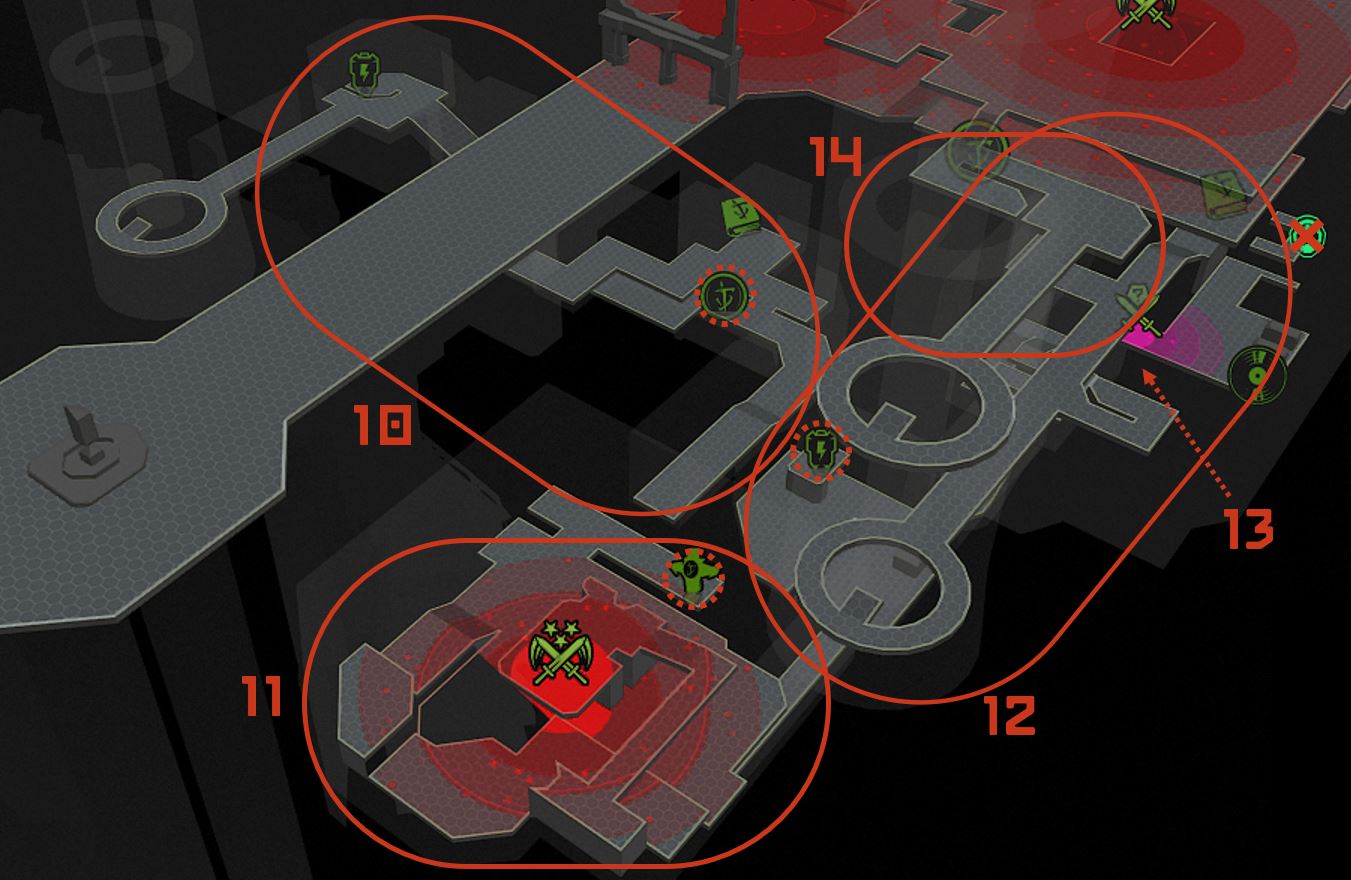 14

10

13

11

12