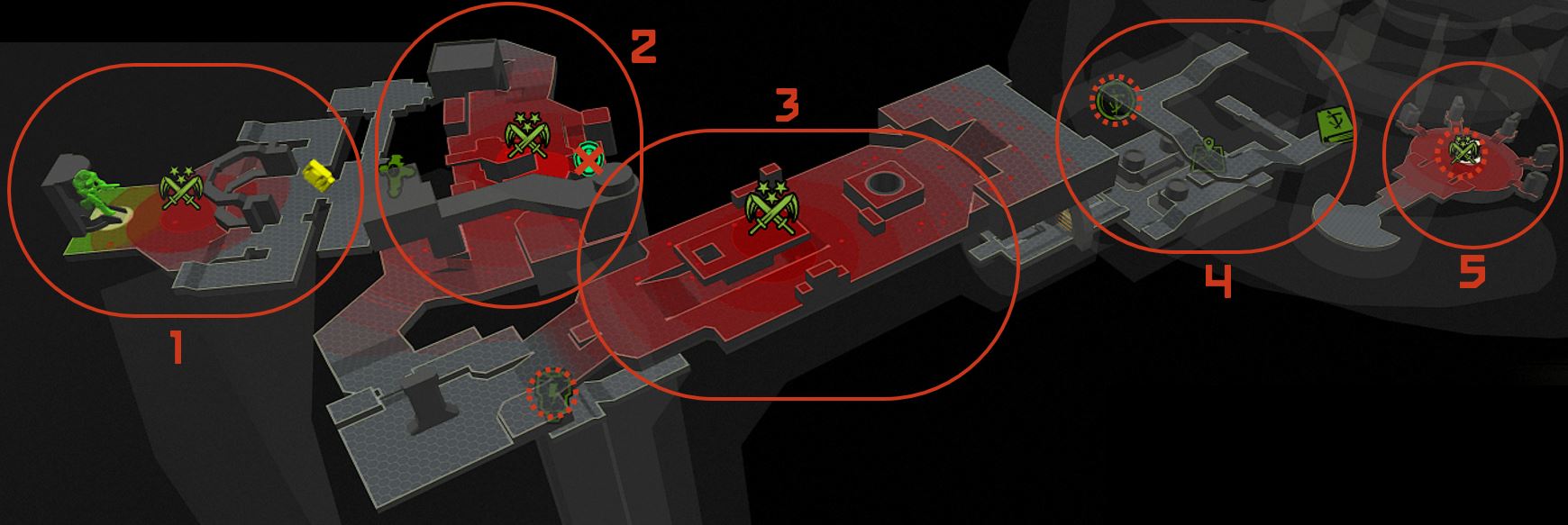 1

2

3

4

5