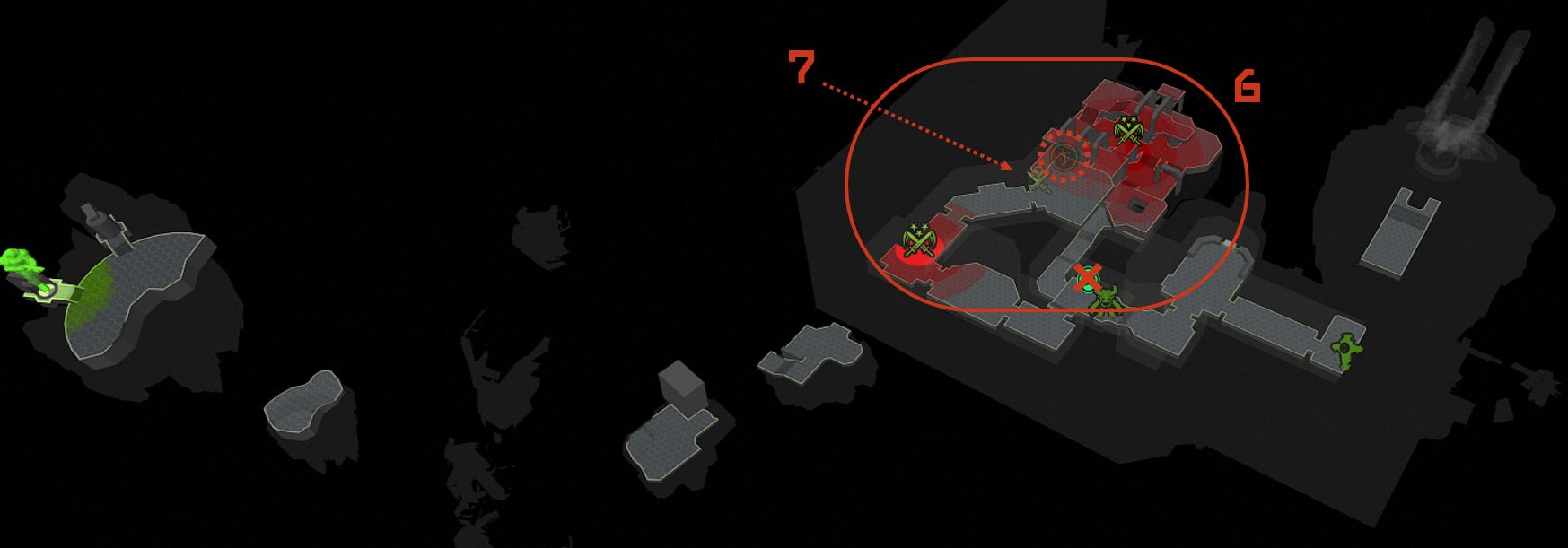 7

6