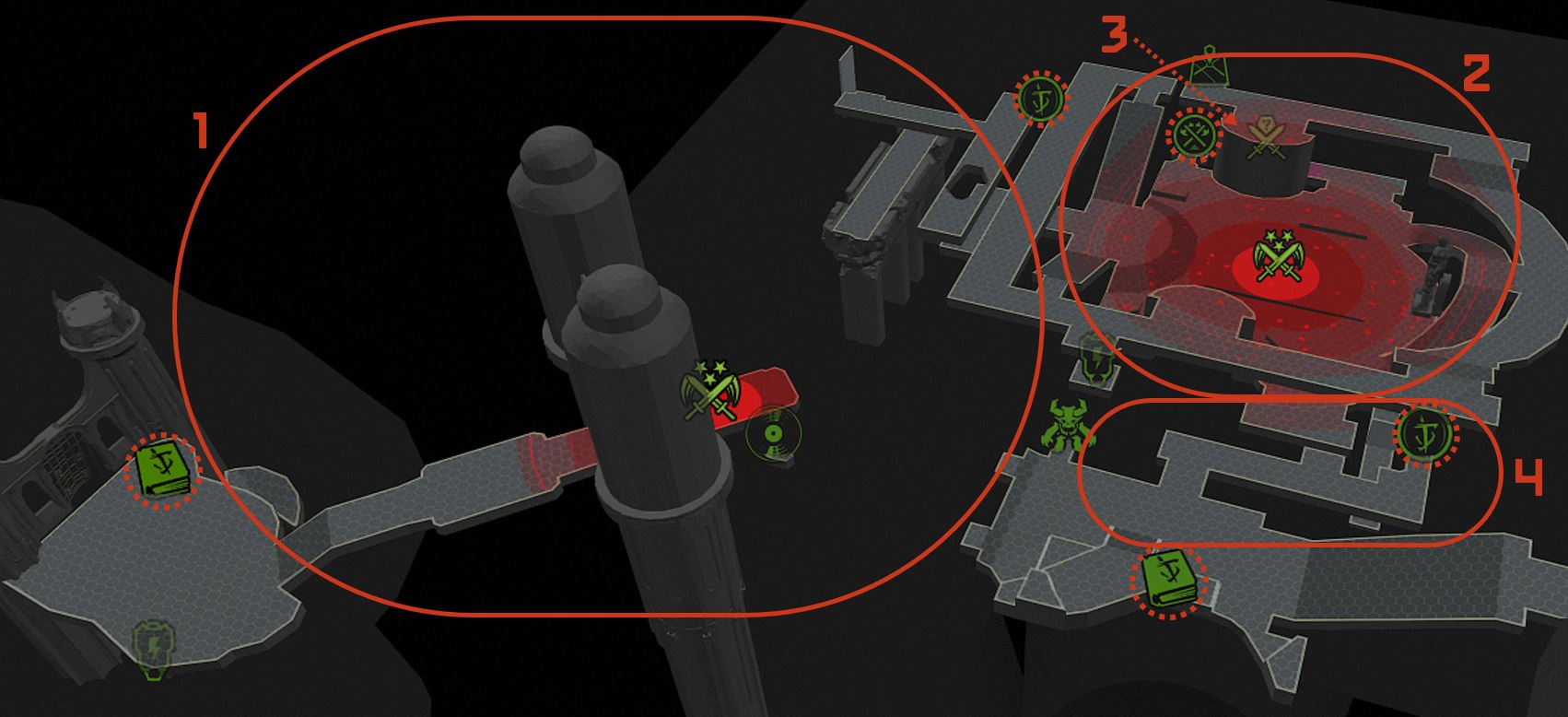 1
3
2
4