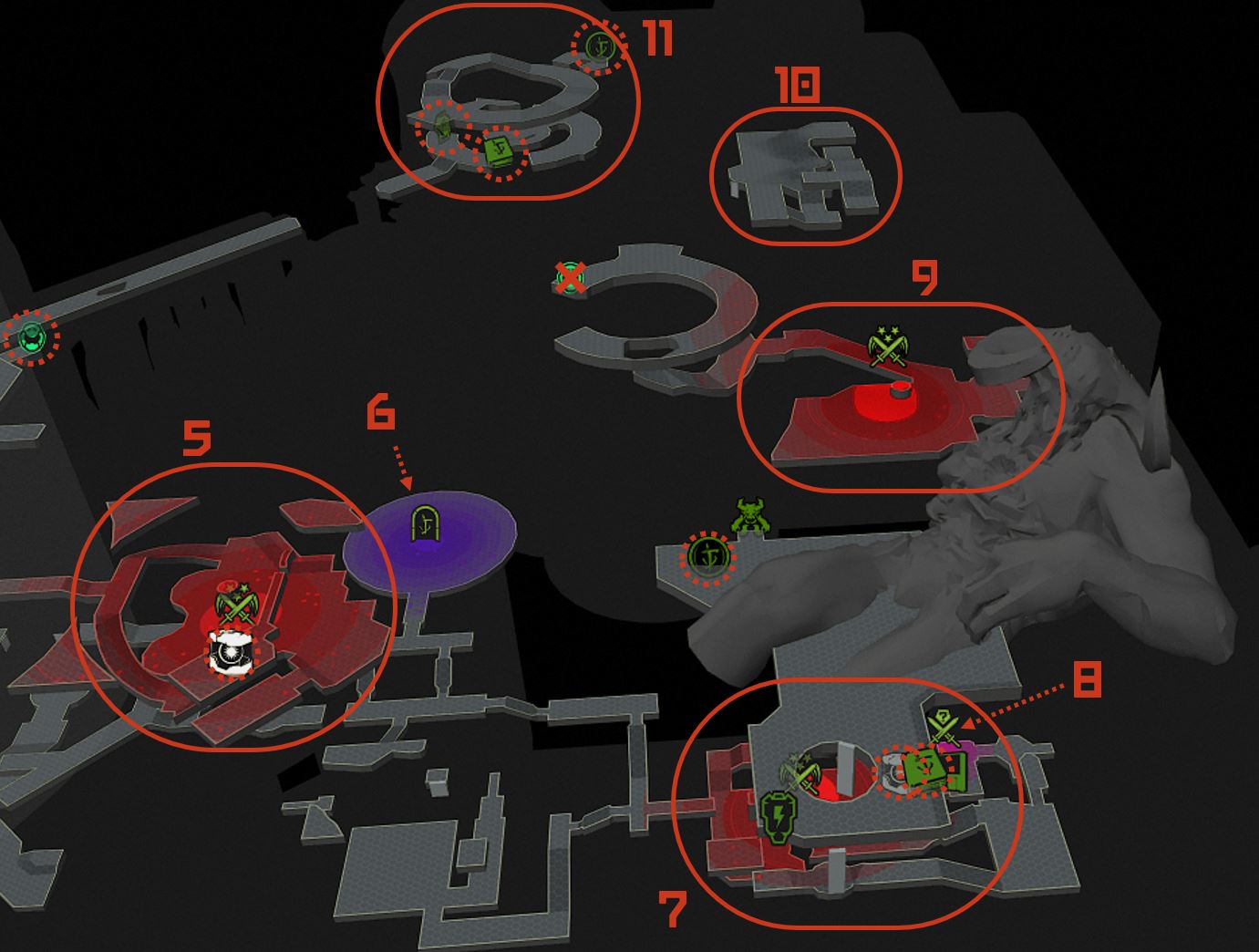 11
10
9
6
5
8
7