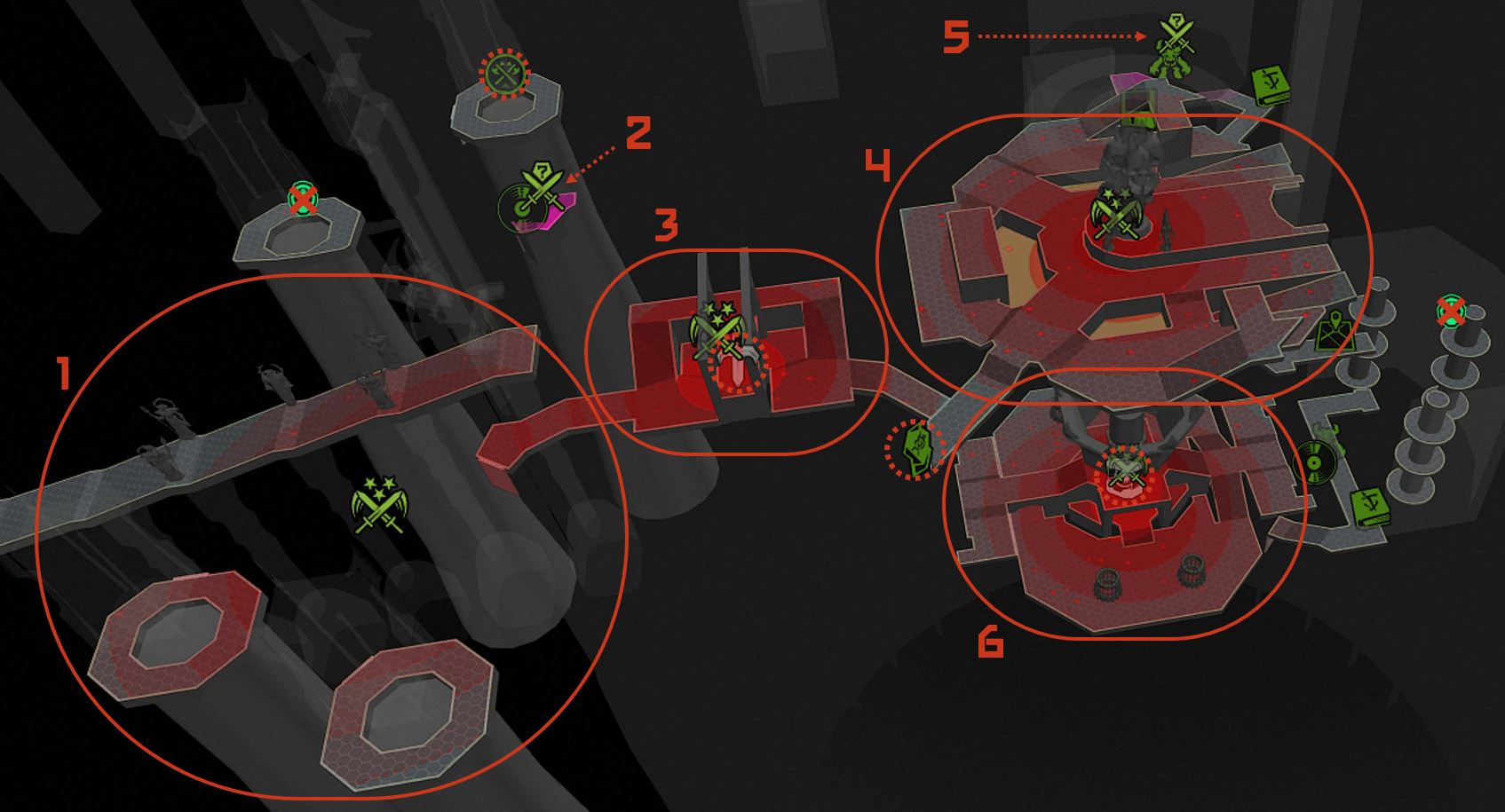 5
2
4
3
1
6