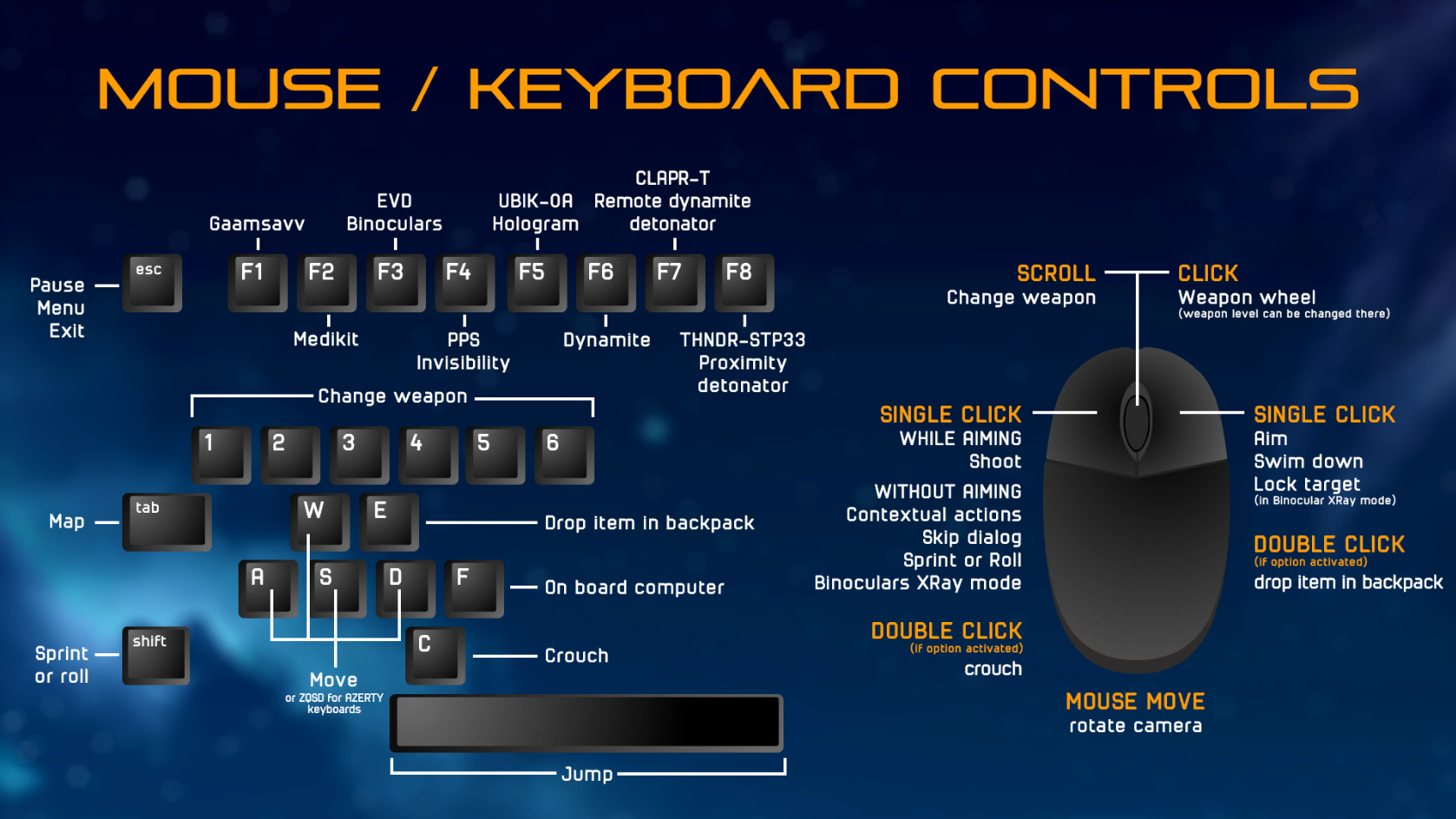 MOUSE / KEYBOARD CONTROLS

Gaamsavv

EVD Binoculars

UBIK-OA Hologram

CLAPR-T Remote dynamite detonator

Pause Menu Exit

esc

F1 F2 F3 F4 F5 F6 F7 F8

Medikit

PPS Invisibility

Dynamite

THNDR-STP33 Proximity detonator

Change weapon

1 2 3 4 5 6

Map

tab

W E

Drop item in backpack

A S D F

On board computer

Sprint or roll

shift

C

Crouch

Move
or ZQSD for AZERTY keyboards

Jump

SCROLL
Change weapon

CLICK
Weapon wheel
(weapon level can be changed there)

SINGLE CLICK
WHILE AIMING
Shoot

WITHOUT AIMING
Contextual actions
Skip dialog
Sprint or Roll
Binoculars XRay mode

DOUBLE CLICK
(if option activated)
crouch

SINGLE CLICK
Aim
Swim down
Lock target
(in Binocular XRay mode)

DOUBLE CLICK
(if option activated)
drop item in backpack

MOUSE MOVE
rotate camera