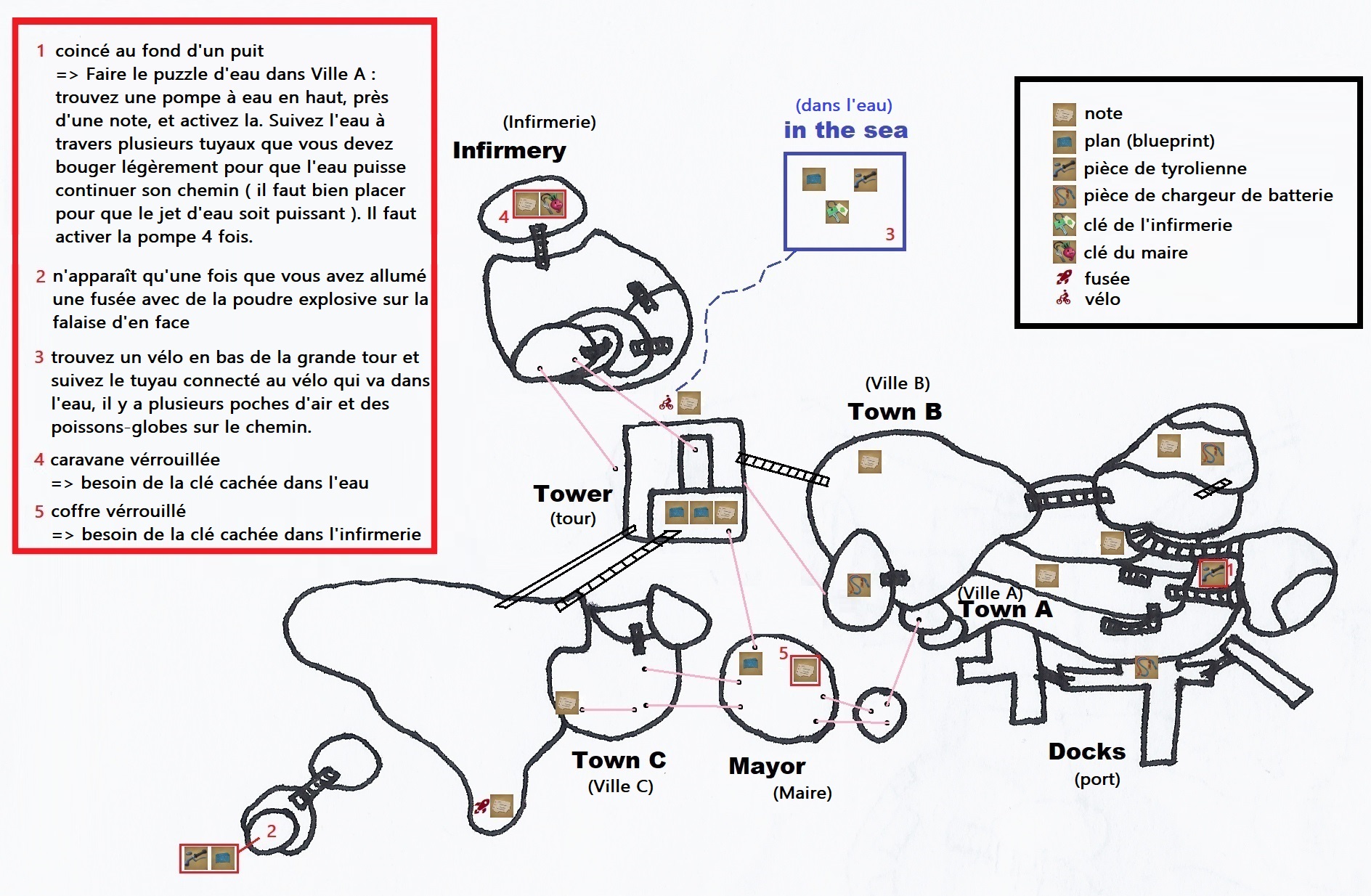 1 coincé au fond d'un puit
=> Faire le puzzle d'eau dans Ville A : trouvez une pompe à eau en haut, près d'une note, et activez la. Suivez l'eau à travers plusieurs tuyaux que vous devez bouger légèrement pour que l'eau puisse continuer son chemin ( il faut bien placer pour que le jet d'eau soit puissant ). Il faut activer la pompe 4 fois.

2 n'apparaît qu'une fois que vous avez allumé une fusée avec de la poudre explosive sur la falaise d'en face

3 trouvez un vélo en bas de la grande tour et suivez le tuyau connecté au vélo qui va dans l'eau, il y a plusieurs poches d'air et des poissons-globes sur le chemin.

4 caravane vérrouillée
=> besoin de la clé cachée dans l'eau

5 coffre vérrouillé
=> besoin de la clé cachée dans l'infirmerie

(Infirmerie)
Infirmery

4

(dans l'eau)
in the sea

3

note
plan (blueprint)
pièce de tyrolienne
pièce de chargeur de batterie
clé de l'infirmerie
clé du maire
fusée
vélo

(Ville B)
Town B

Tower
(tour)

(Ville A)
Town A

1

5

Town C
(Ville C)

Mayor
(Maire)

Docks
(port)

2