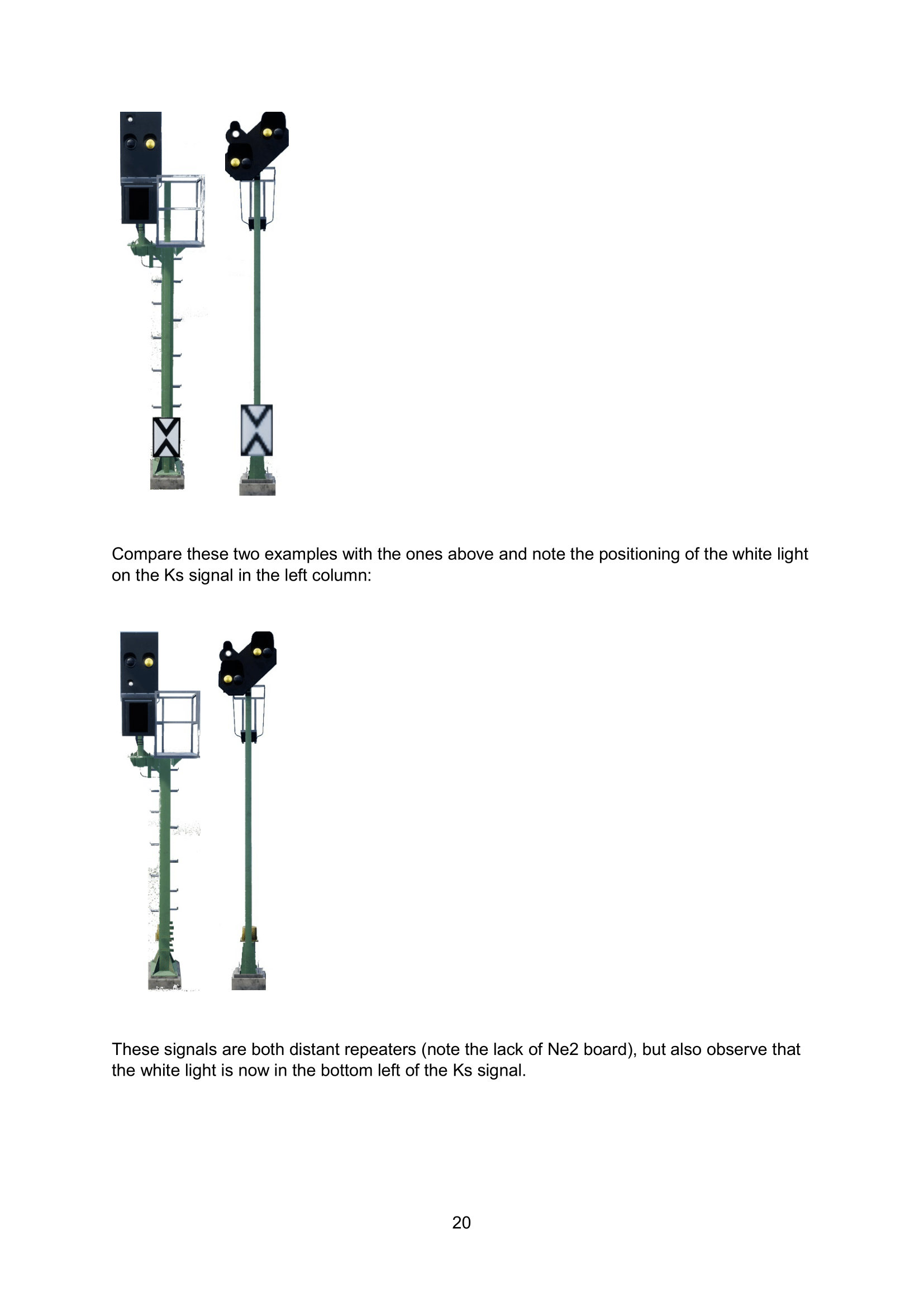 Compare these two examples with the ones above and note the positioning of the white light on the Ks signal in the left column:

These signals are both distant repeaters (note the lack of Ne2 board), but also observe that the white light is now in the bottom left of the Ks signal.

20