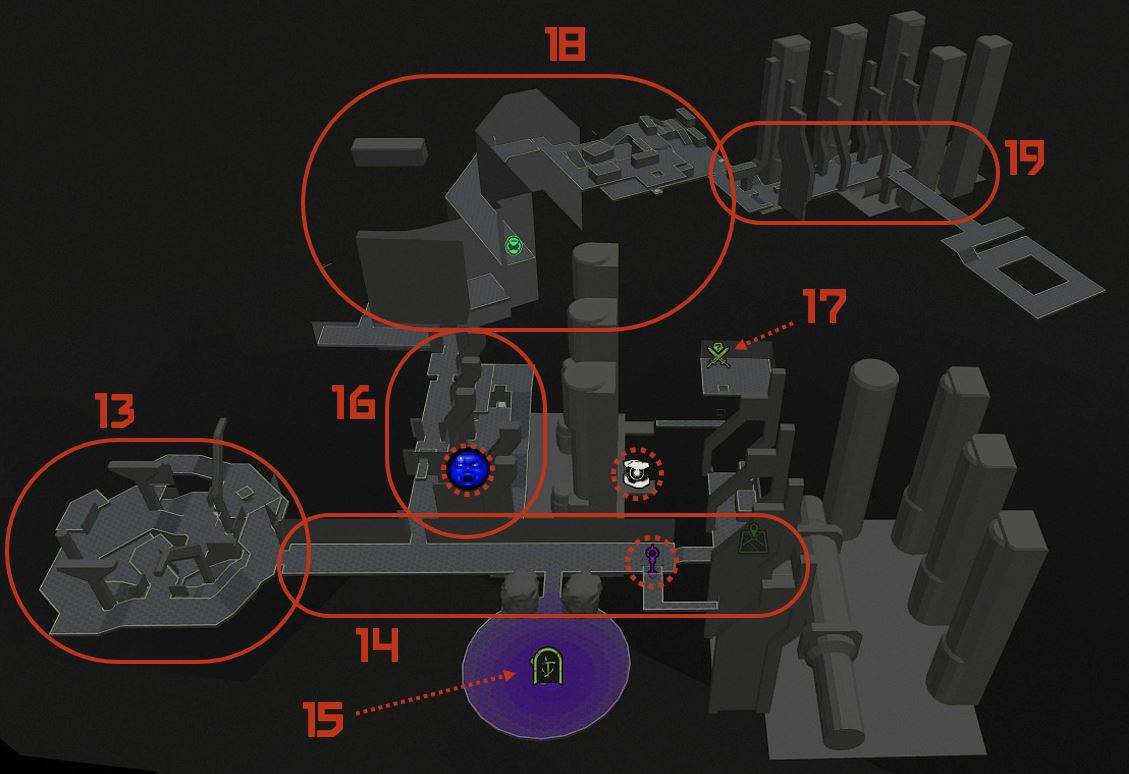 18

19

17

16

13

14

15