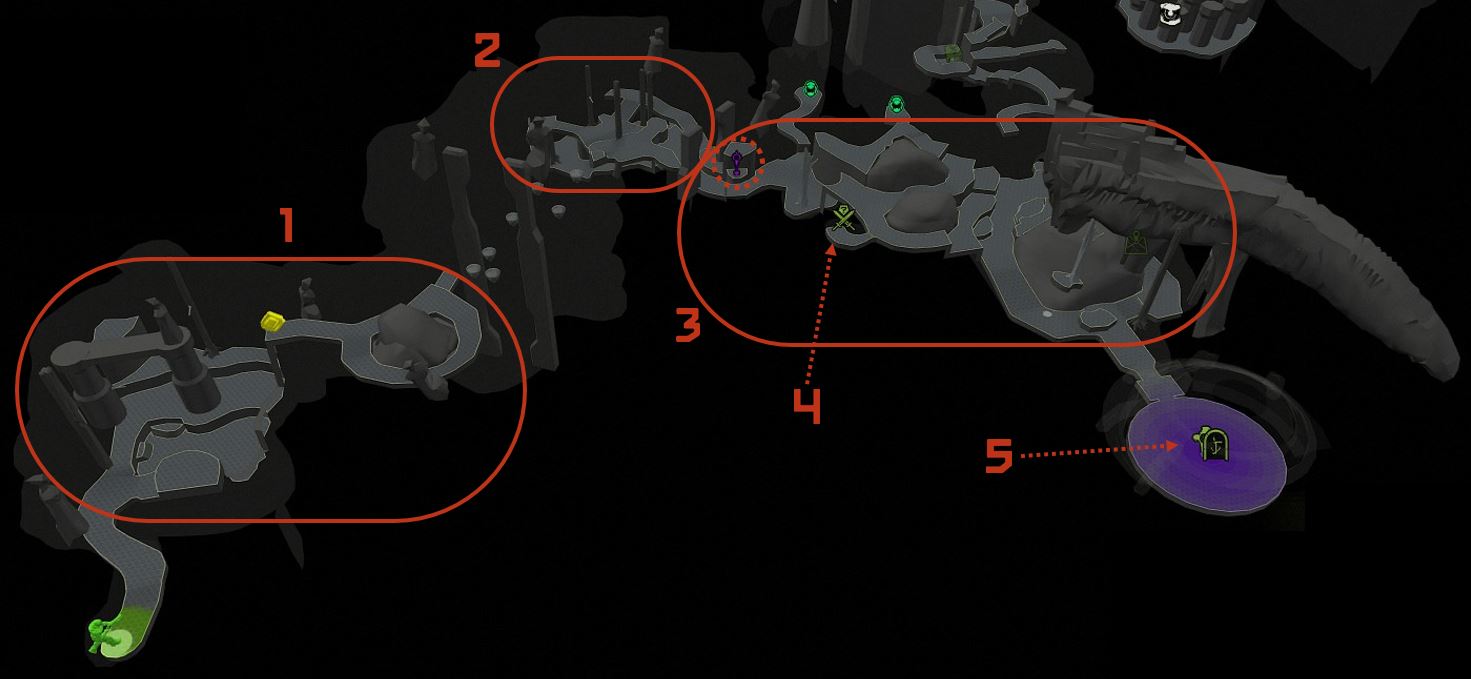 2
1
3
4
5