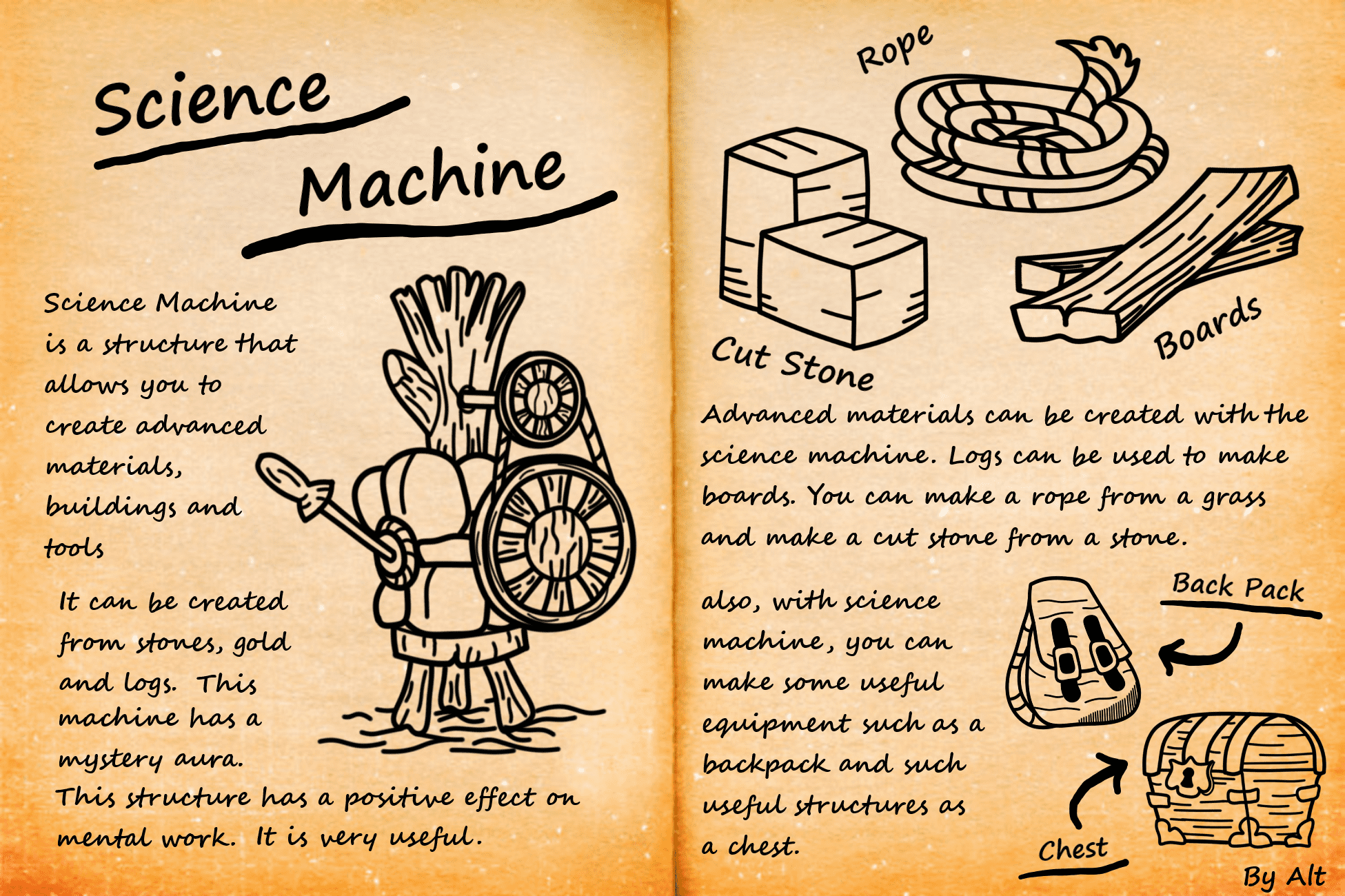 Science Machine

Science Machine is a structure that allows you to create advanced materials, buildings and tools

It can be created from stones, gold and logs. This machine has a mystery aura.
This structure has a positive effect on mental work. It is very useful.

Rope

Cut Stone

Boards

Advanced materials can be created with the science machine. Logs can be used to make boards. You can make a rope from a grass and make a cut stone from a stone.

also, with science machine, you can make some useful equipment such as a backpack and such useful structures as a chest.

Back Pack

Chest

By Alt