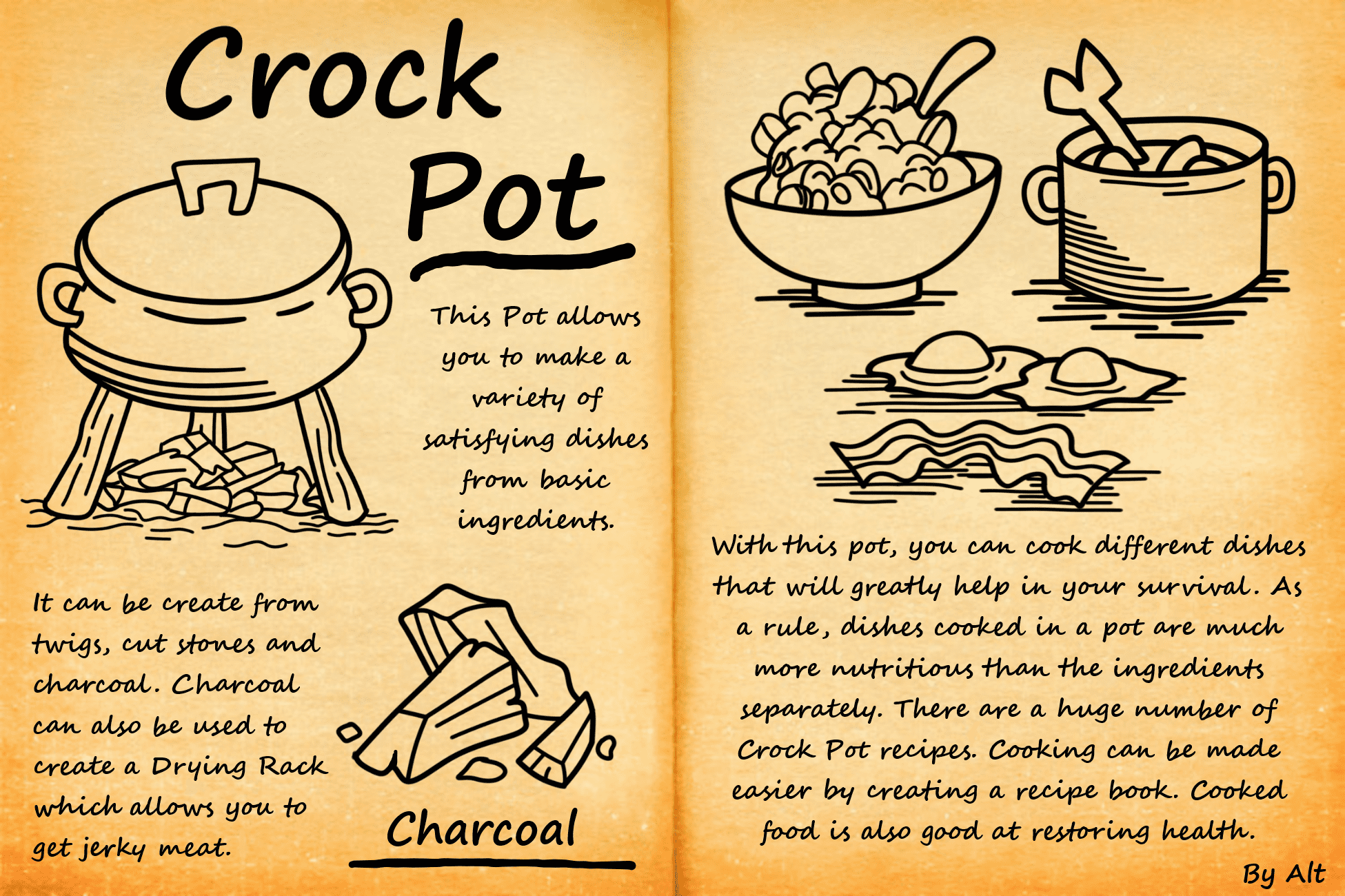 Crock Pot

This Pot allows you to make a variety of satisfying dishes from basic ingredients.

It can be create from twigs, cut stones and charcoal. Charcoal can also be used to create a Drying Rack which allows you to get jerky meat.

Charcoal

With this pot, you can cook different dishes that will greatly help in your survival. As a rule, dishes cooked in a pot are much more nutritious than the ingredients separately. There are a huge number of Crock Pot recipes. Cooking can be made easier by creating a recipe book. Cooked food is also good at restoring health.

By Alt