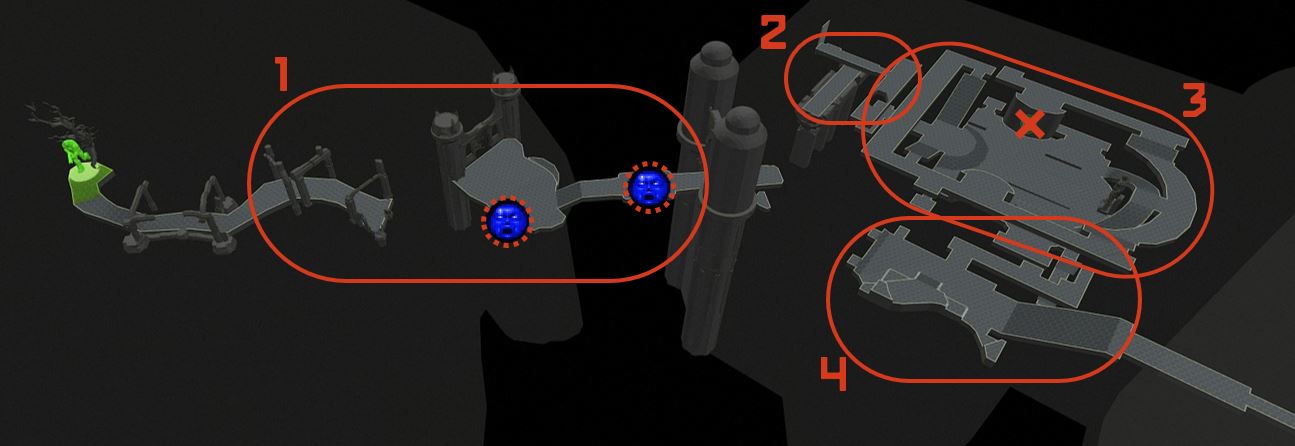 1
2
3
4