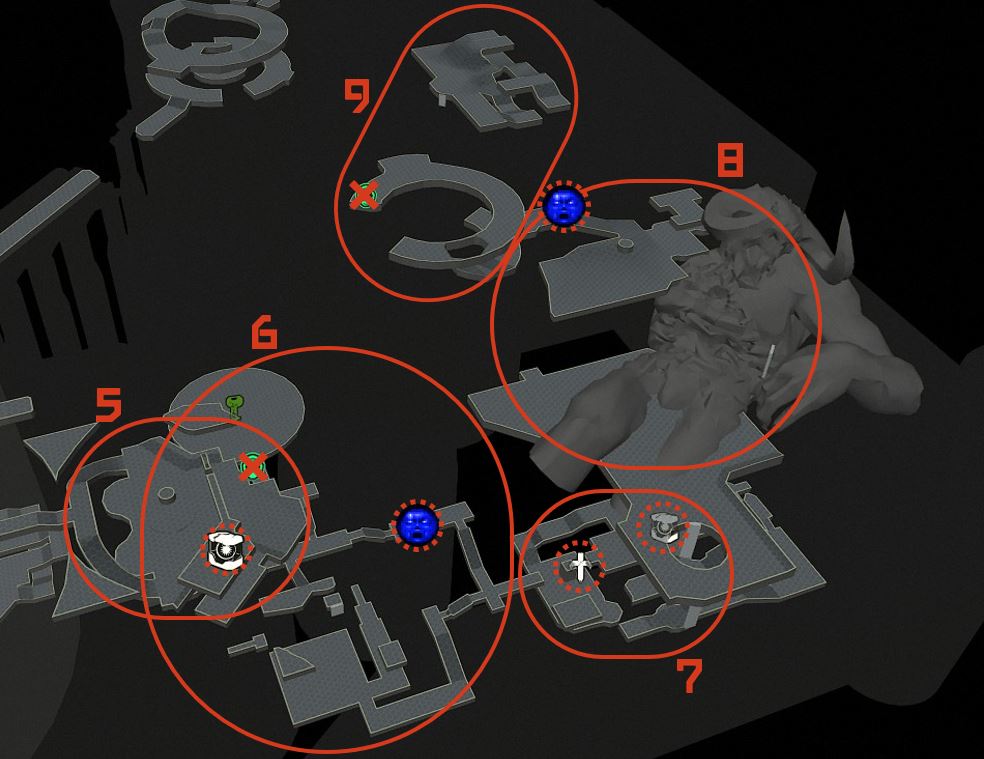 9

8

6

5

7