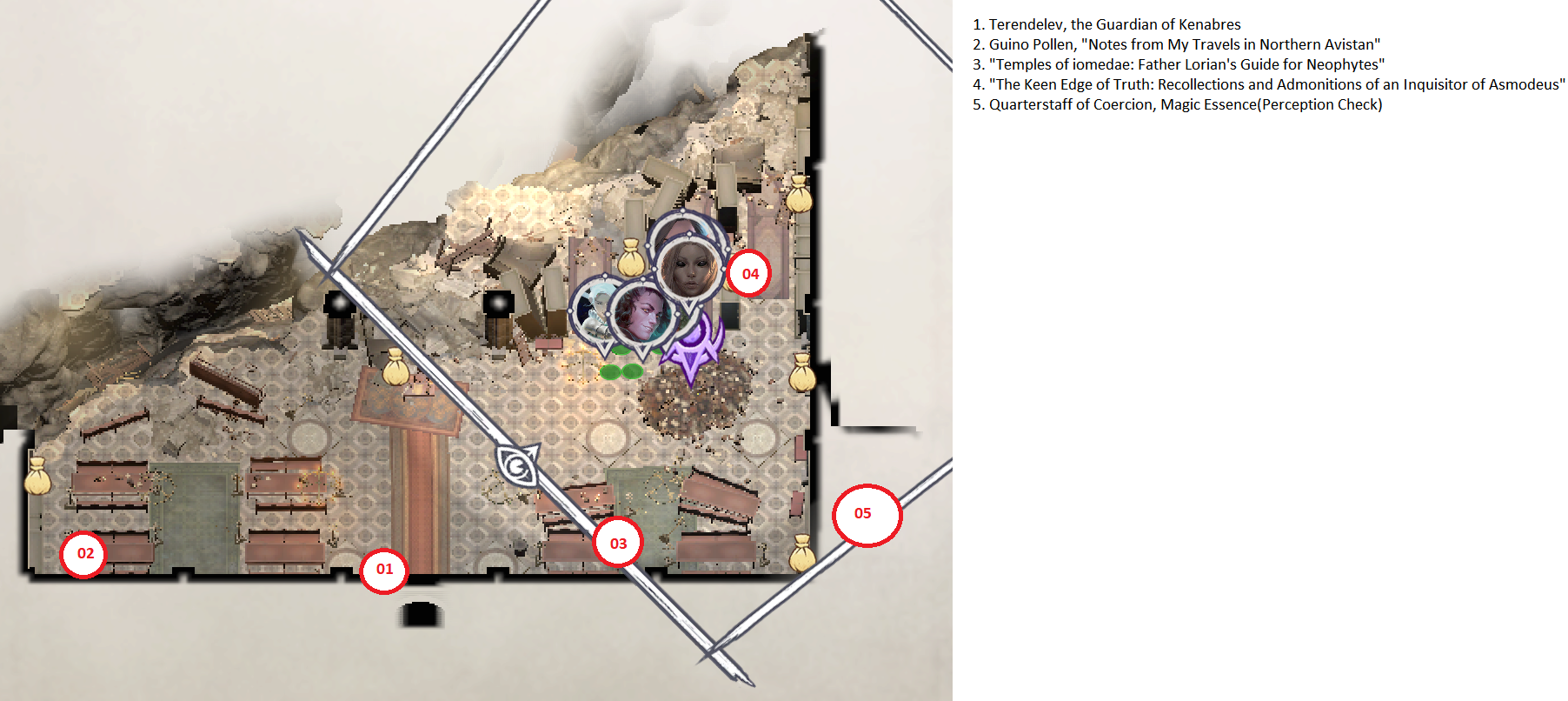 04

05

02

01

03

1. Terendelev, the Guardian of Kenabres
2. Guino Pollen, "Notes from My Travels in Northern Avistan"
3. "Temples of iomedae: Father Lorian's Guide for Neophytes"
4. "The Keen Edge of Truth: Recollections and Admonitions of an Inquisitor of Asmodeus"
5. Quarterstaff of Coercion, Magic Essence(Perception Check)