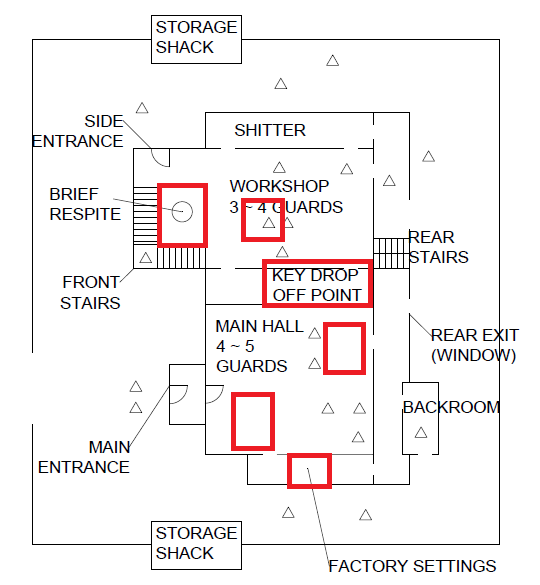 STORAGE SHACK

SIDE ENTRANCE

SHITTER

BRIEF RESPITE

WORKSHOP
3 ~ 4 GUARDS

REAR STAIRS

FRONT STAIRS

KEY DROP OFF POINT

MAIN HALL
4 ~ 5
GUARDS

REAR EXIT (WINDOW)

BACKROOM

MAIN ENTRANCE

STORAGE SHACK

FACTORY SETTINGS