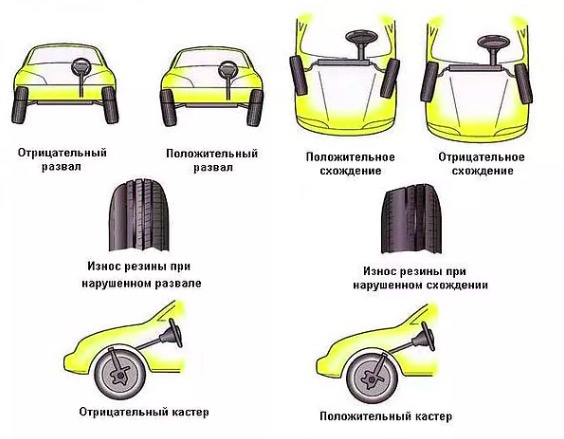 Отрицательный развал

Положительный развал

Положительное схождение

Отрицательное схождение

Износ резины при нарушенном развале

Износ резины при нарушенном схождении

Отрицательный кастер

Положительный кастер