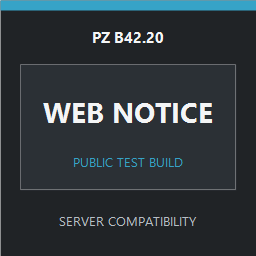 PZ B42.20

WEB NOTICE

PUBLIC TEST BUILD

SERVER COMPATIBILITY