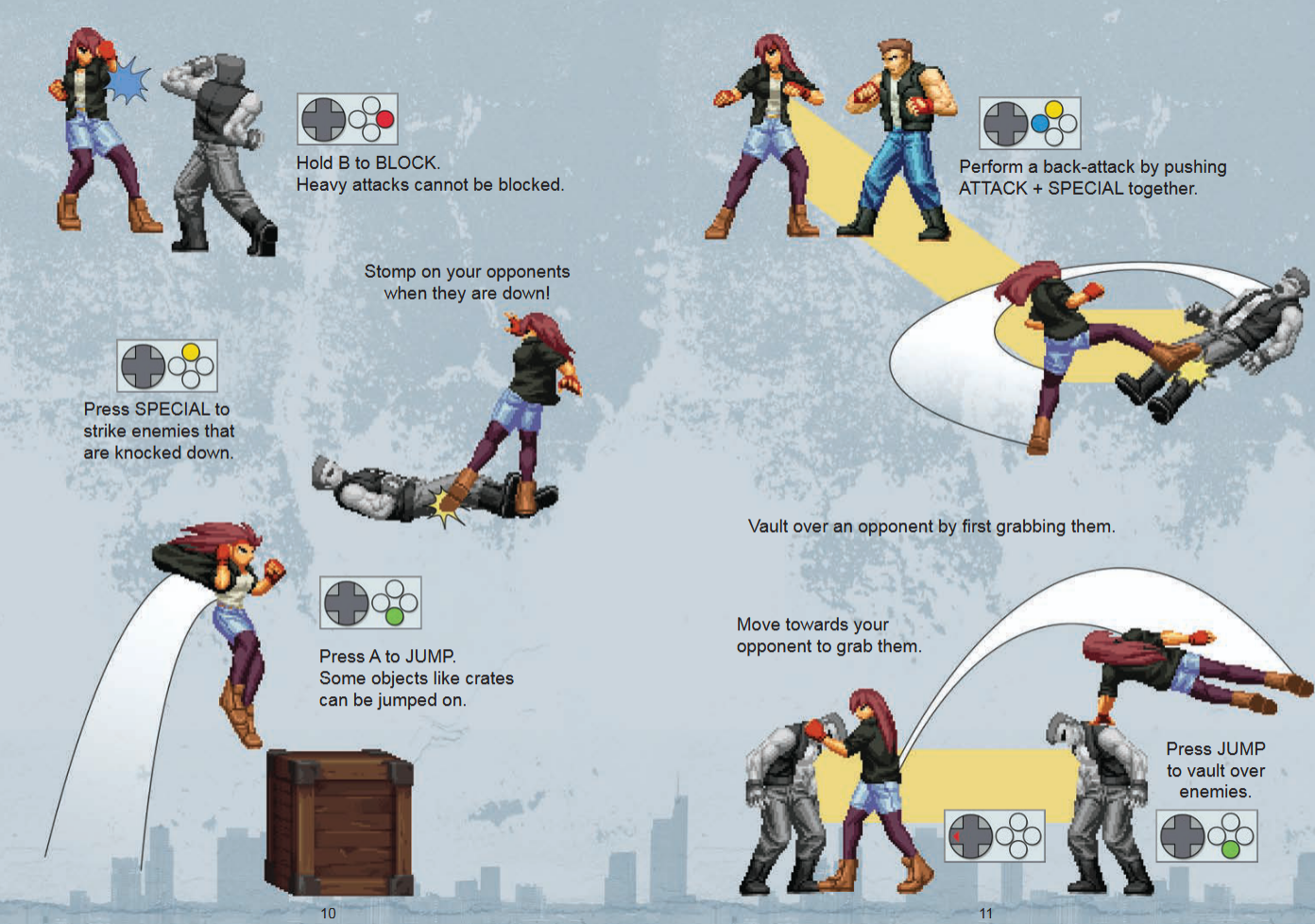 Hold B to BLOCK.
Heavy attacks cannot be blocked.

Stomp on your opponents when they are down!

Press SPECIAL to strike enemies that are knocked down.

Press A to JUMP.
Some objects like crates can be jumped on.

10

Perform a back-attack by pushing ATTACK + SPECIAL together.

Vault over an opponent by first grabbing them.

Move towards your opponent to grab them.

Press JUMP to vault over enemies.

11