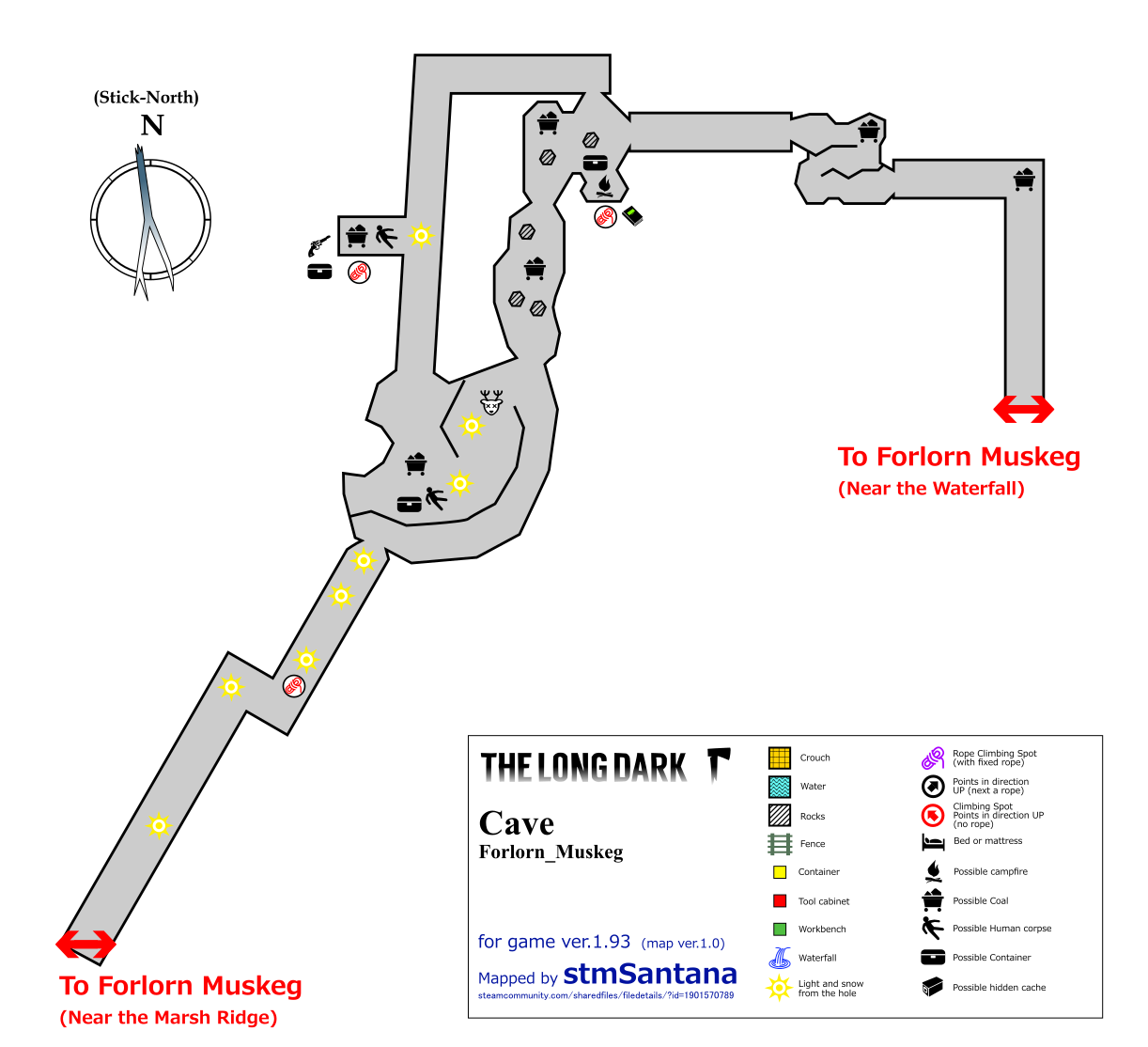 (Stick-North)
N

To Forlorn Muskeg
(Near the Waterfall)

To Forlorn Muskeg
(Near the Marsh Ridge)

THE LONG DARK
Cave
Forlorn_Muskeg

for game ver.1.93 (map ver.1.0)
Mapped by stmSantana
steamcommunity.com/sharedfiles/filedetails/?id=1901570789

Crouch
Water
Rocks
Fence
Container
Tool cabinet
Workbench
Waterfall
Light and snow from the hole

Rope Climbing Spot (with fixed rope)
Points in direction UP (next a rope)
Climbing Spot Points in direction UP (no rope)
Bed or mattress
Possible campfire
Possible Coal
Possible Human corpse
Possible Container
Possible hidden cache