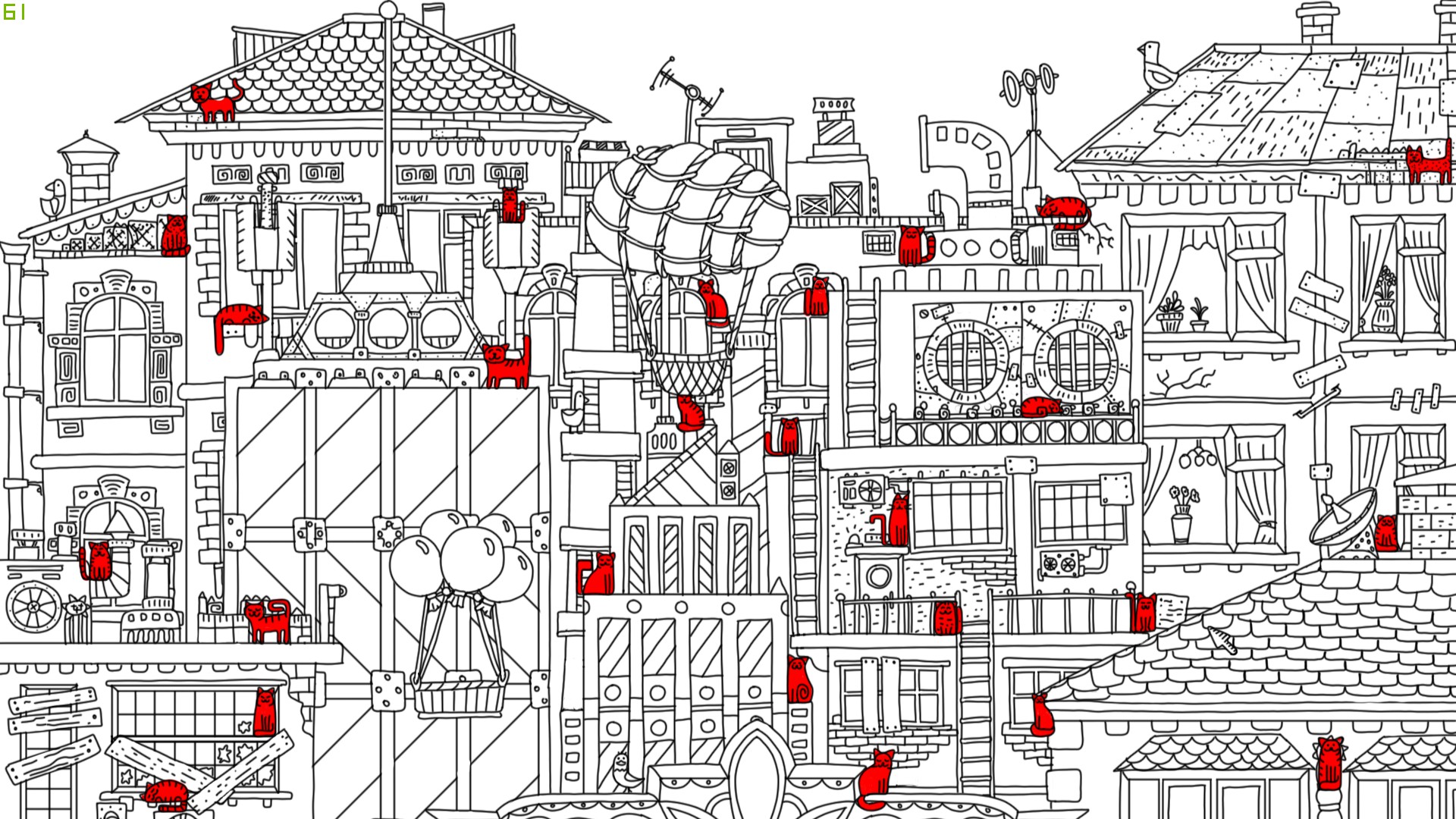 61