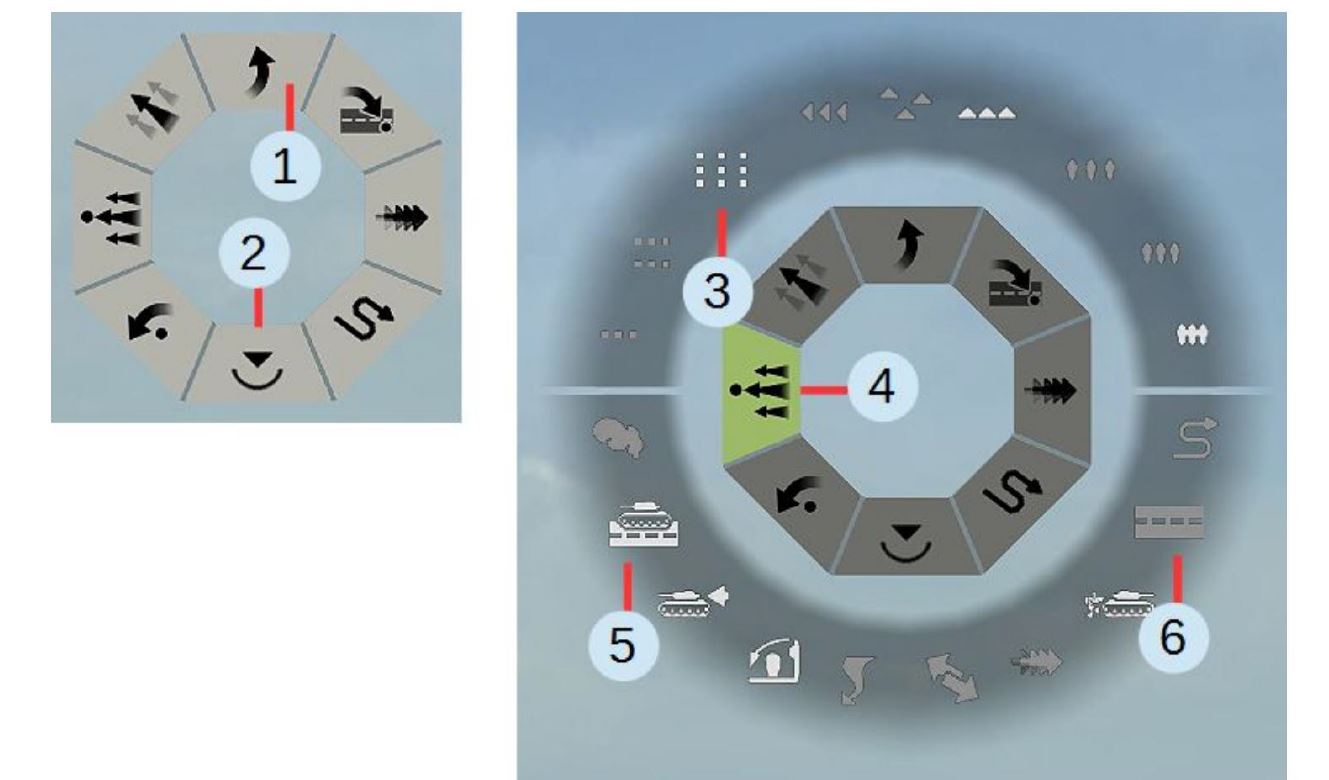 1
2
3
4
5
6