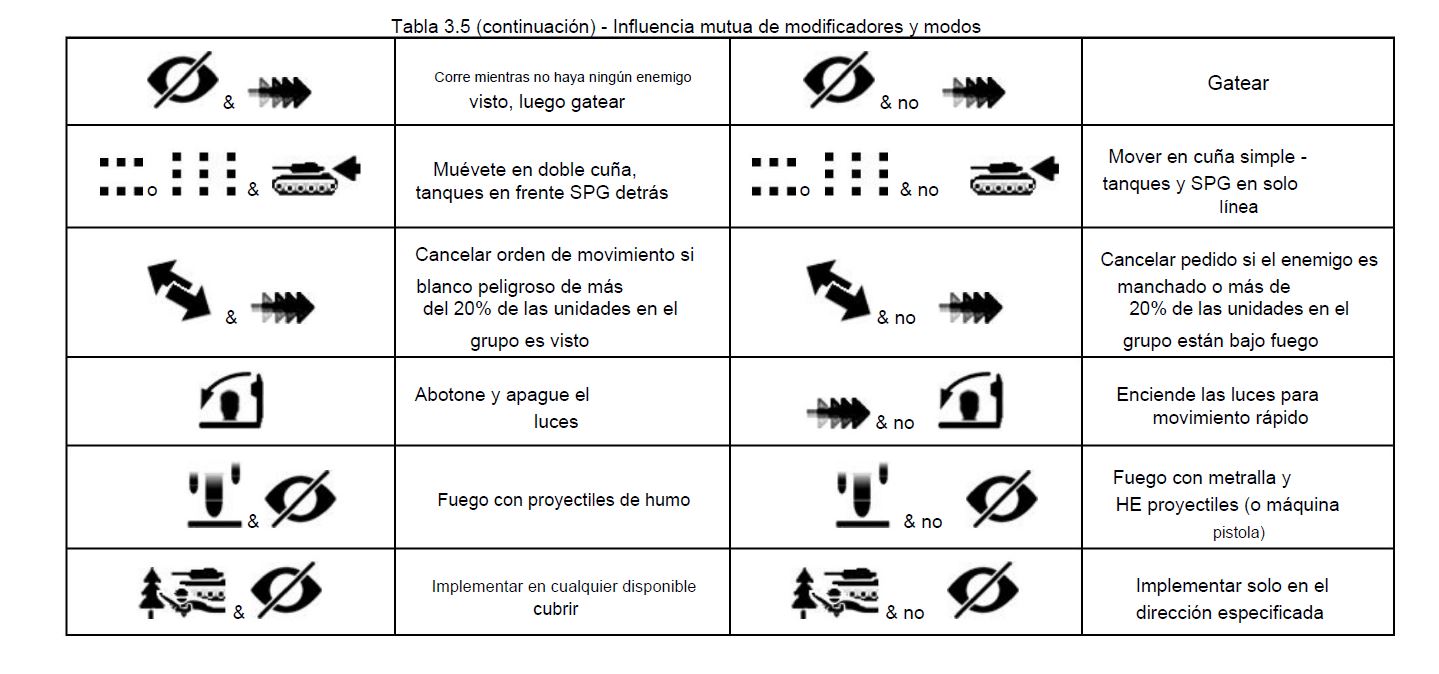 Tabla 3.5 (continuación) - Influencia mutua de modificadores y modos

| | | | |
|---|---|---|---|
| & | Corre mientras no haya ningún enemigo visto, luego gatear | & no | Gatear |
| o & | Muévete en doble cuña, tanques en frente SPG detrás | o & no | Mover en cuña simple - tanques y SPG en solo línea |
| & | Cancelar orden de movimiento si blanco peligroso de más del 20% de las unidades en el grupo es visto | & no | Cancelar pedido si el enemigo es manchado o más de 20% de las unidades en el grupo están bajo fuego |
| | Abotone y apague el luces | & no | Enciende las luces para movimiento rápido |
| & | Fuego con proyectiles de humo | & no | Fuego con metralla y HE proyectiles (o máquina pistola) |
| & | Implementar en cualquier disponible cubrir | & no | Implementar solo en el dirección especificada |