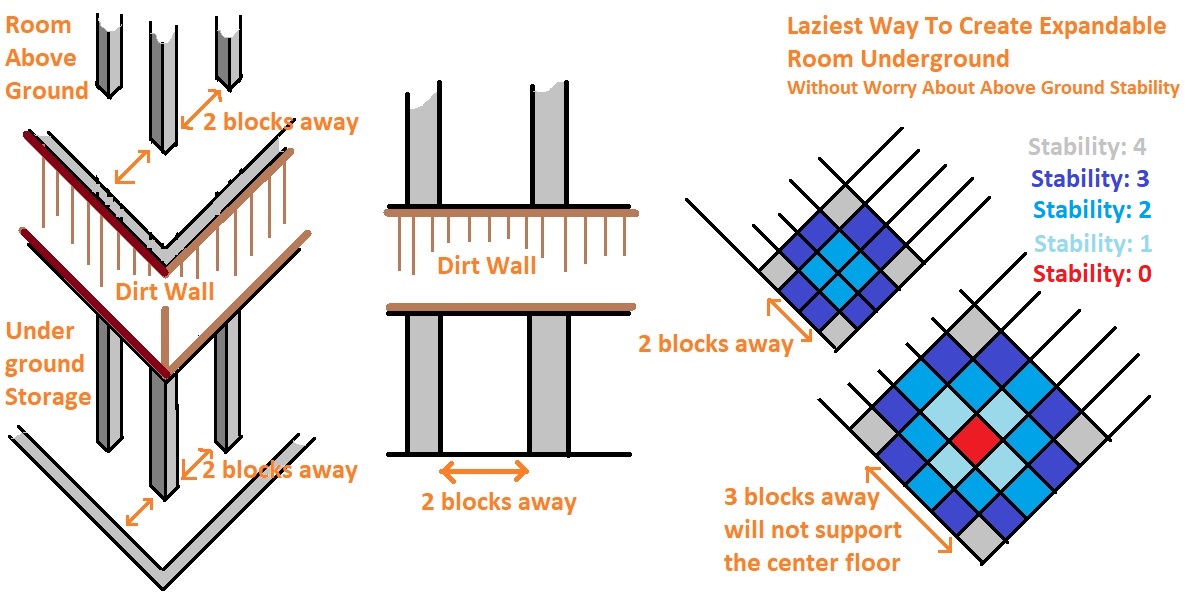 Room Above Ground

2 blocks away

Dirt Wall

Under ground Storage

2 blocks away

Dirt Wall

2 blocks away

Laziest Way To Create Expandable Room Underground
Without Worry About Above Ground Stability

Stability: 4
Stability: 3
Stability: 2
Stability: 1
Stability: 0

2 blocks away

3 blocks away will not support the center floor