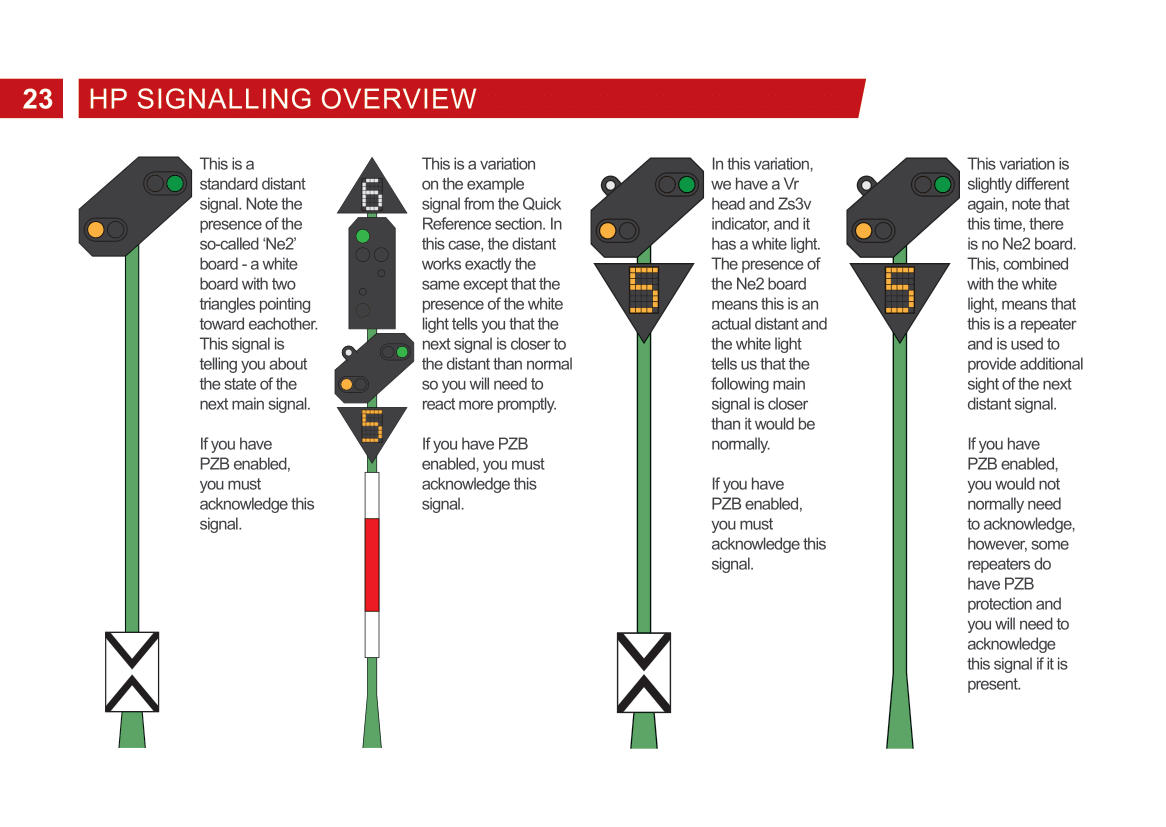 23 HP SIGNALLING OVERVIEW

This is a standard distant signal. Note the presence of the so-called 'Ne2' board - a white board with two triangles pointing toward eachother. This signal is telling you about the state of the next main signal.

If you have PZB enabled, you must acknowledge this signal.

6

5

This is a variation on the example signal from the Quick Reference section. In this case, the distant works exactly the same except that the presence of the white light tells you that the next signal is closer to the distant than normal so you will need to react more promptly.

If you have PZB enabled, you must acknowledge this signal.

5

In this variation, we have a Vr head and Zs3v indicator, and it has a white light. The presence of the Ne2 board means this is an actual distant and the white light tells us that the following main signal is closer than it would be normally.

If you have PZB enabled, you must acknowledge this signal.

5

This variation is slightly different again, note that this time, there is no Ne2 board. This, combined with the white light, means that this is a repeater and is used to provide additional sight of the next distant signal.

If you have PZB enabled, you would not normally need to acknowledge, however, some repeaters do have PZB protection and you will need to acknowledge this signal if it is present.