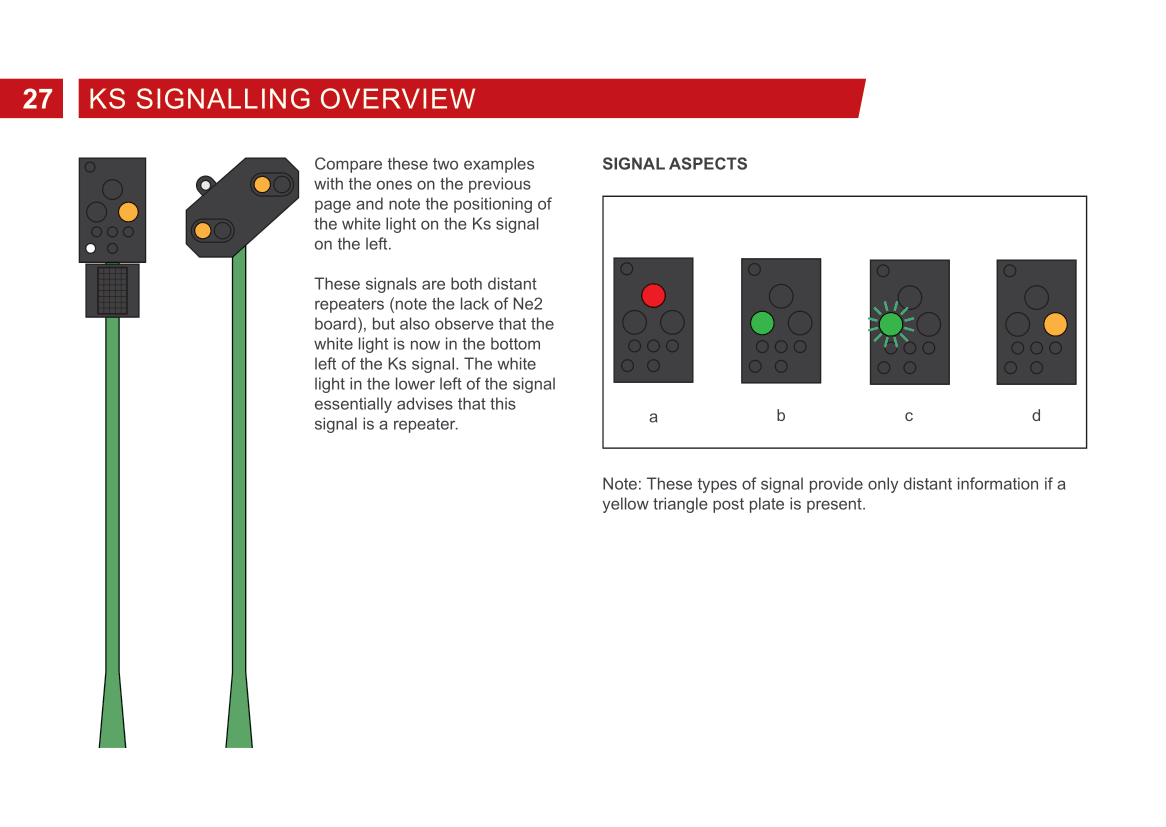 27 KS SIGNALLING OVERVIEW

Compare these two examples with the ones on the previous page and note the positioning of the white light on the Ks signal on the left.

These signals are both distant repeaters (note the lack of Ne2 board), but also observe that the white light is now in the bottom left of the Ks signal. The white light in the lower left of the signal essentially advises that this signal is a repeater.

SIGNAL ASPECTS

a

b

c

d

Note: These types of signal provide only distant information if a yellow triangle post plate is present.