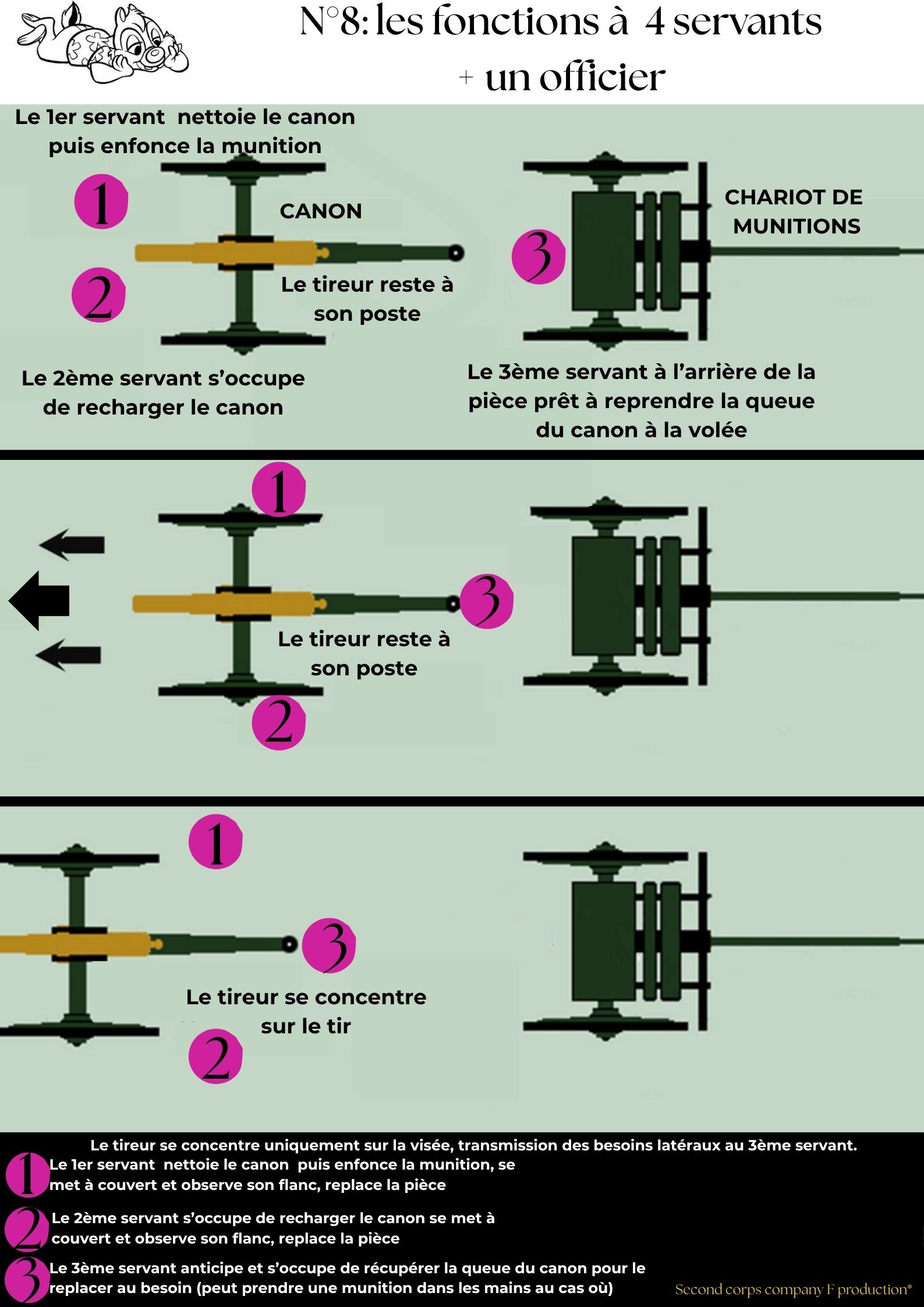 N°8: les fonctions à 4 servants + un officier

Le 1er servant nettoie le canon puis enfonce la munition

1

CANON

2

Le tireur reste à son poste

3

CHARIOT DE MUNITIONS

Le 2ème servant s'occupe de recharger le canon

Le 3ème servant à l'arrière de la pièce prêt à reprendre la queue du canon à la volée

1

3

Le tireur reste à son poste

2

1

3

Le tireur se concentre sur le tir

2

Le tireur se concentre uniquement sur la visée, transmission des besoins latéraux au 3ème servant.

1 Le 1er servant nettoie le canon puis enfonce la munition, se met à couvert et observe son flanc, replace la pièce

2 Le 2ème servant s'occupe de recharger le canon se met à couvert et observe son flanc, replace la pièce

3 Le 3ème servant anticipe et s'occupe de récupérer la queue du canon pour le replacer au besoin (peut prendre une munition dans les mains au cas où)

Second corps company F production*