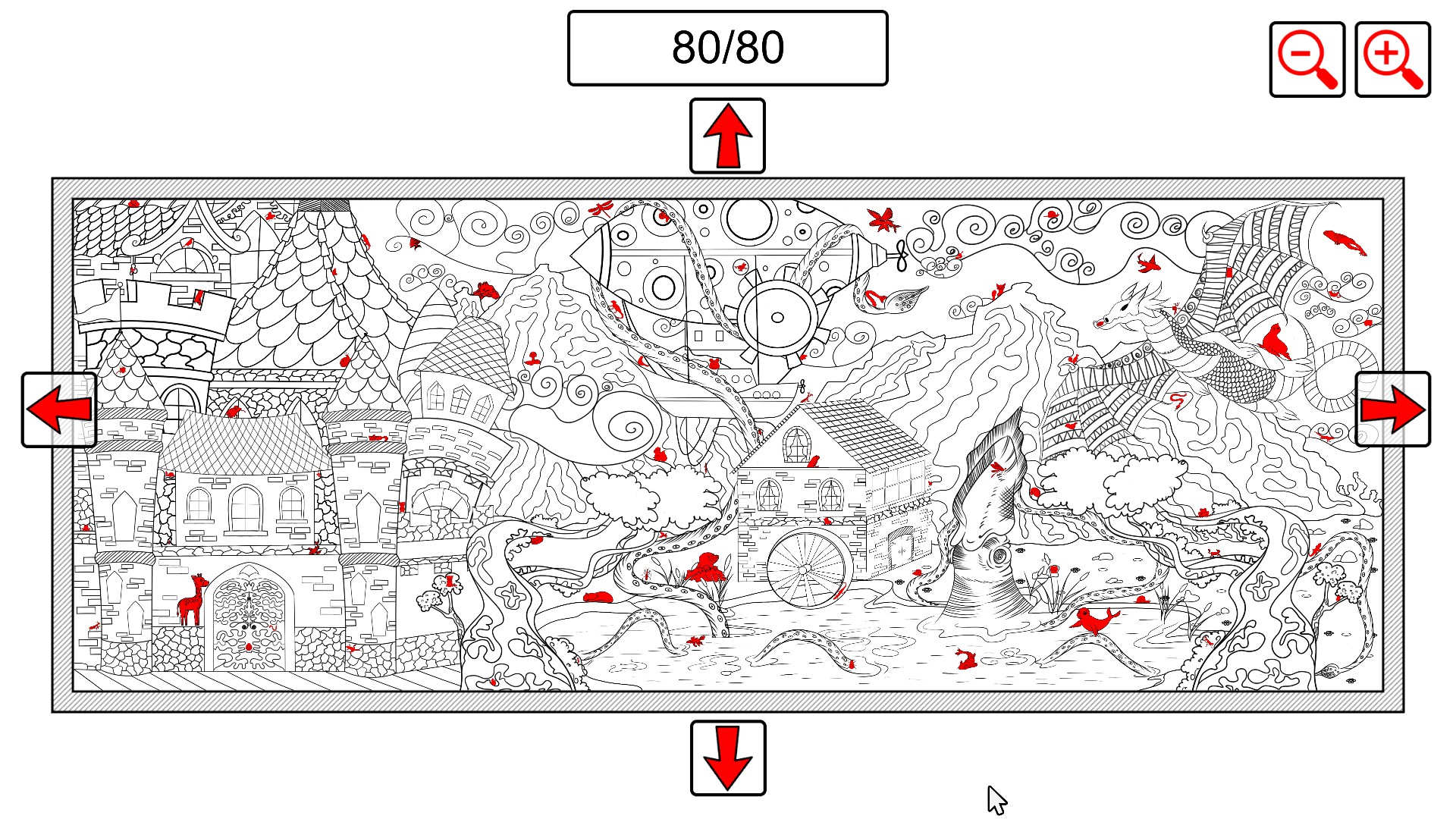 80/80